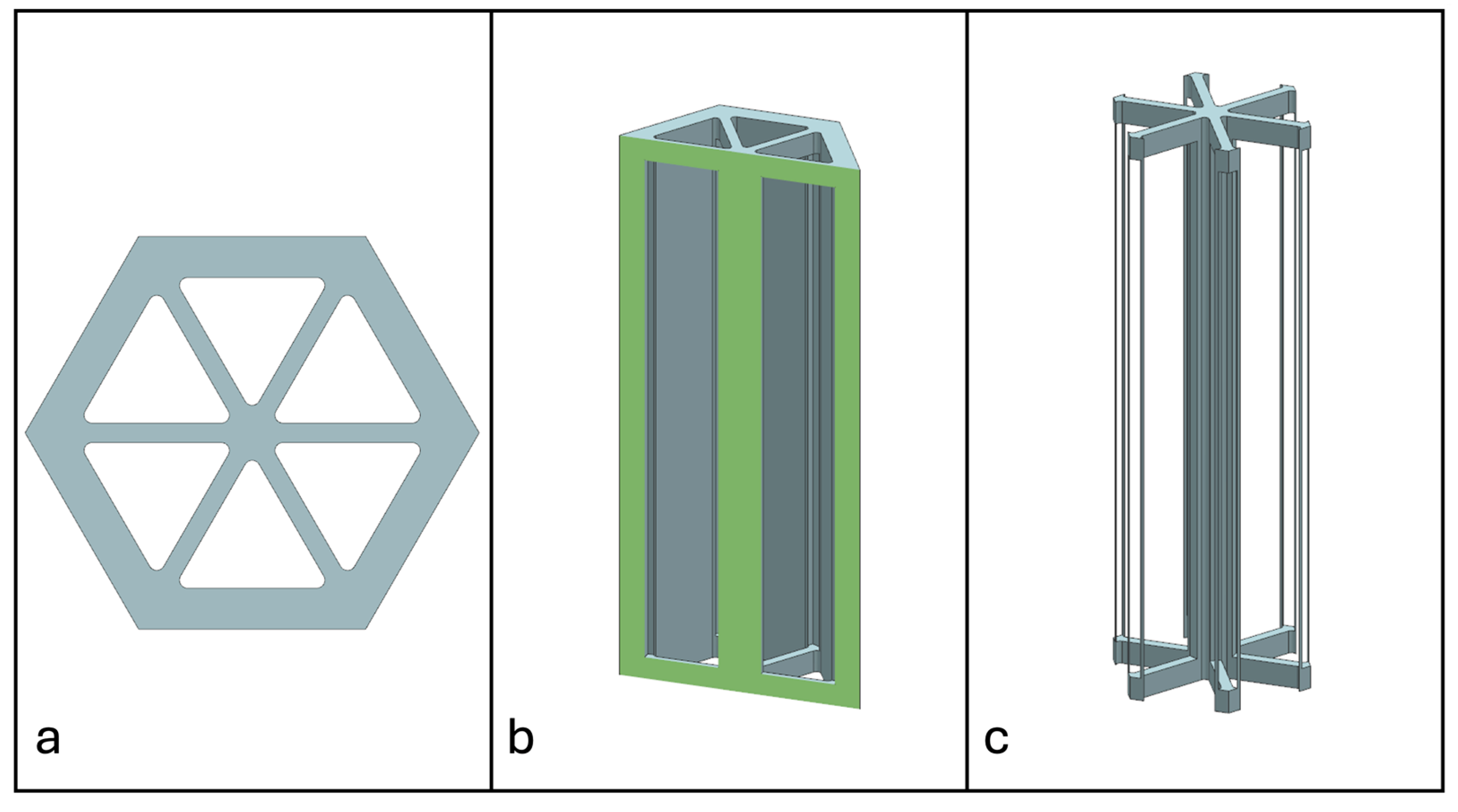 a

b

c