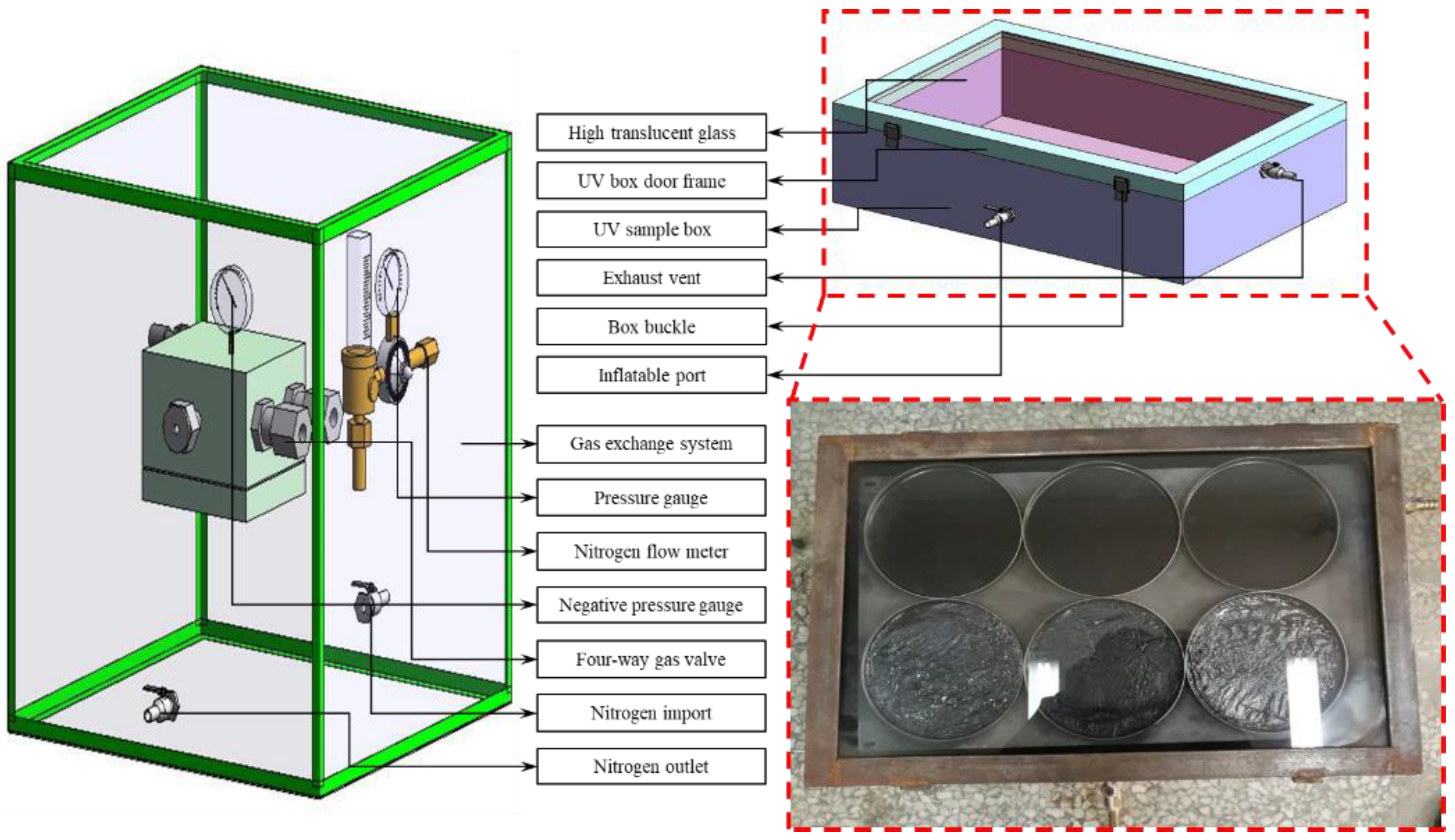 High translucent glass

UV box door frame

UV sample box

Exhaust vent

Box buckle

Inflatable port

Gas exchange system

Pressure gauge

Nitrogen flow meter

Negative pressure gauge

Four-way gas valve

Nitrogen import

Nitrogen outlet