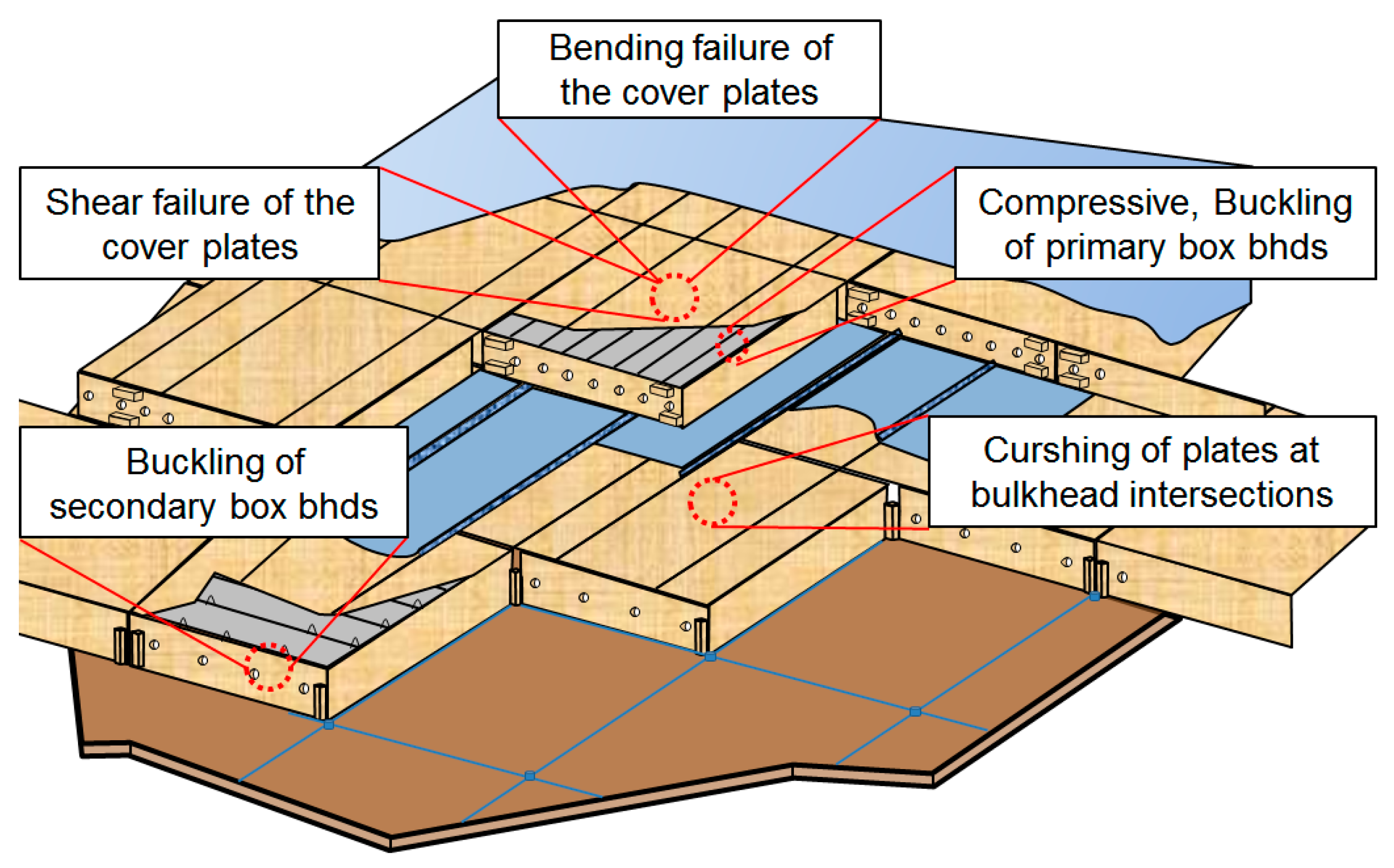 Bending failure of the cover plates

Shear failure of the cover plates

Compressive, Buckling of primary box bhds

Buckling of secondary box bhds

Curshing of plates at bulkhead intersections