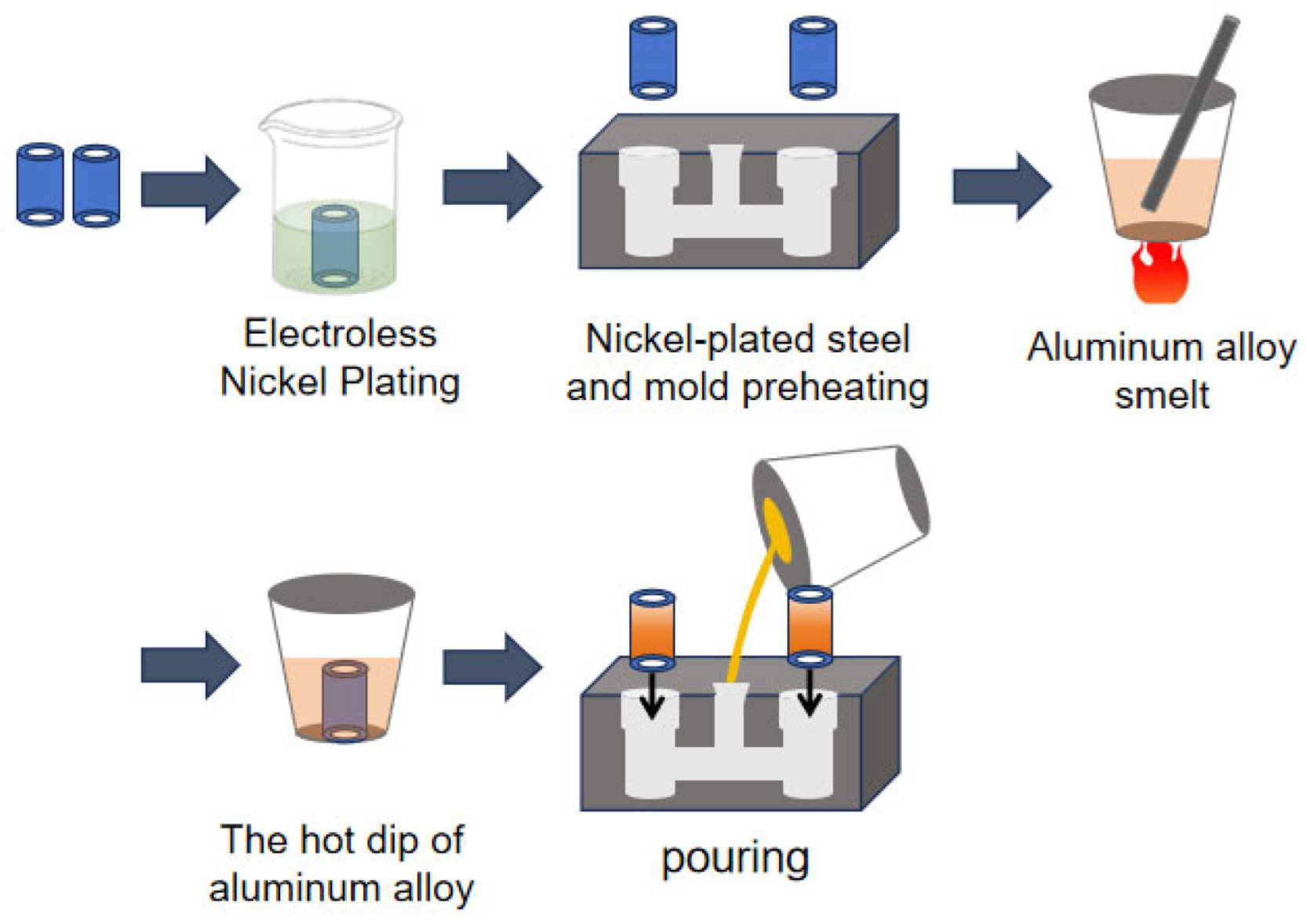 Electroless Nickel Plating

Nickel-plated steel and mold preheating

Aluminum alloy smelt

The hot dip of aluminum alloy

pouring