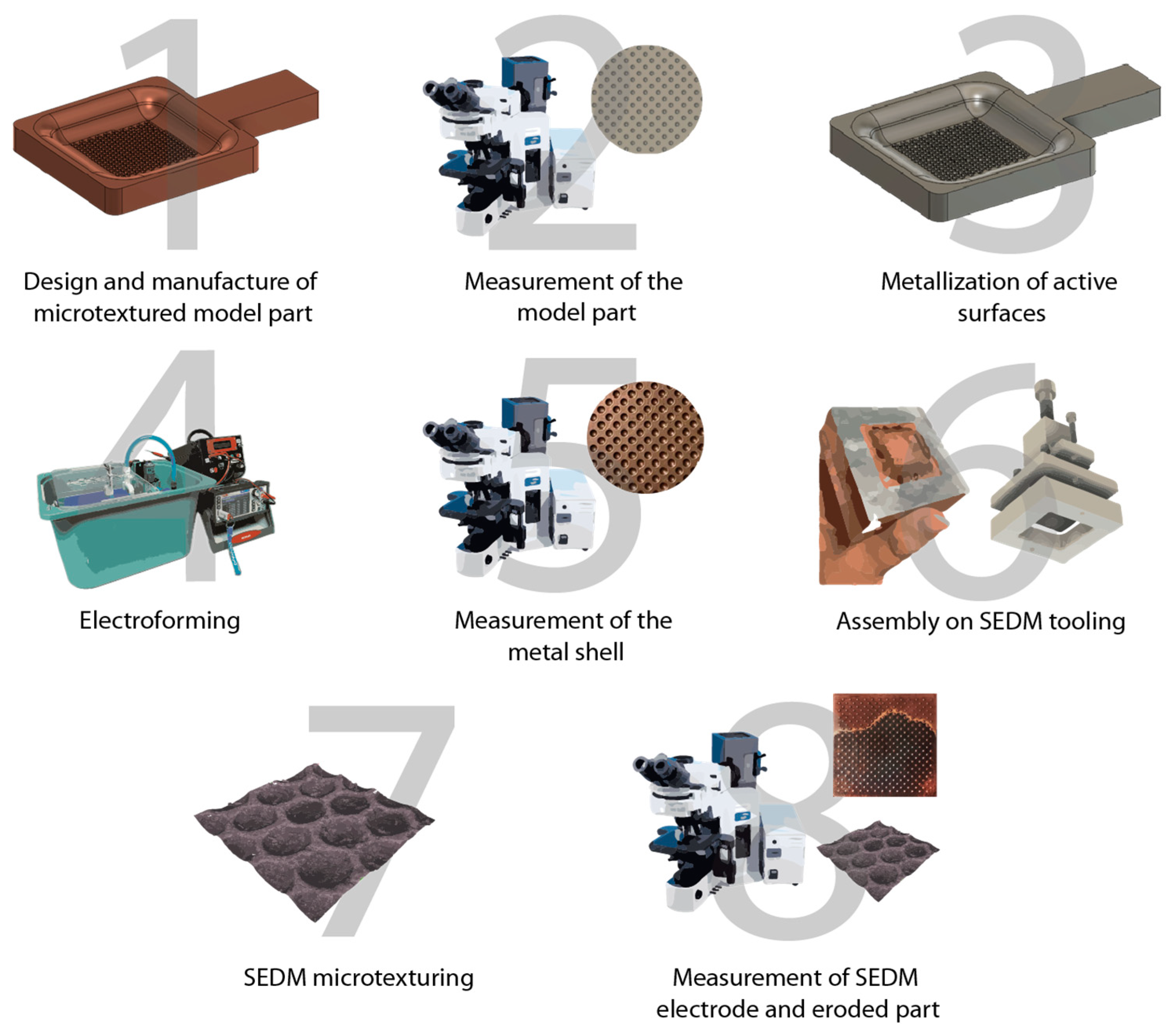 1

Design and manufacture of microtextured model part

2

Measurement of the model part

3

Metallization of active surfaces

4

Electroforming

5

Measurement of the metal shell

6

Assembly on SEDM tooling

7

SEDM microtexturing

8

Measurement of SEDM electrode and eroded part