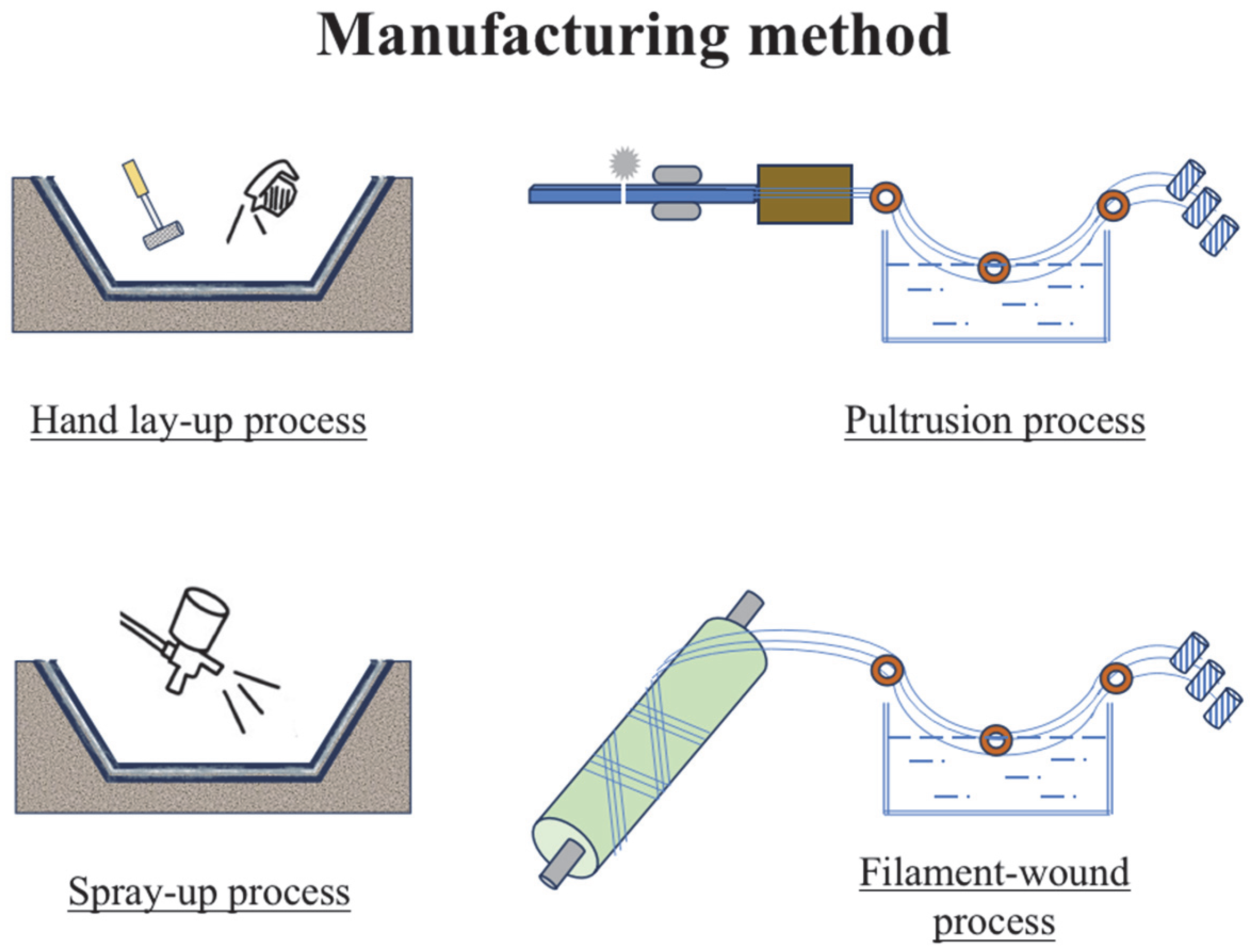 Manufacturing method

Hand lay-up process

Pultrusion process

Spray-up process

Filament-wound process