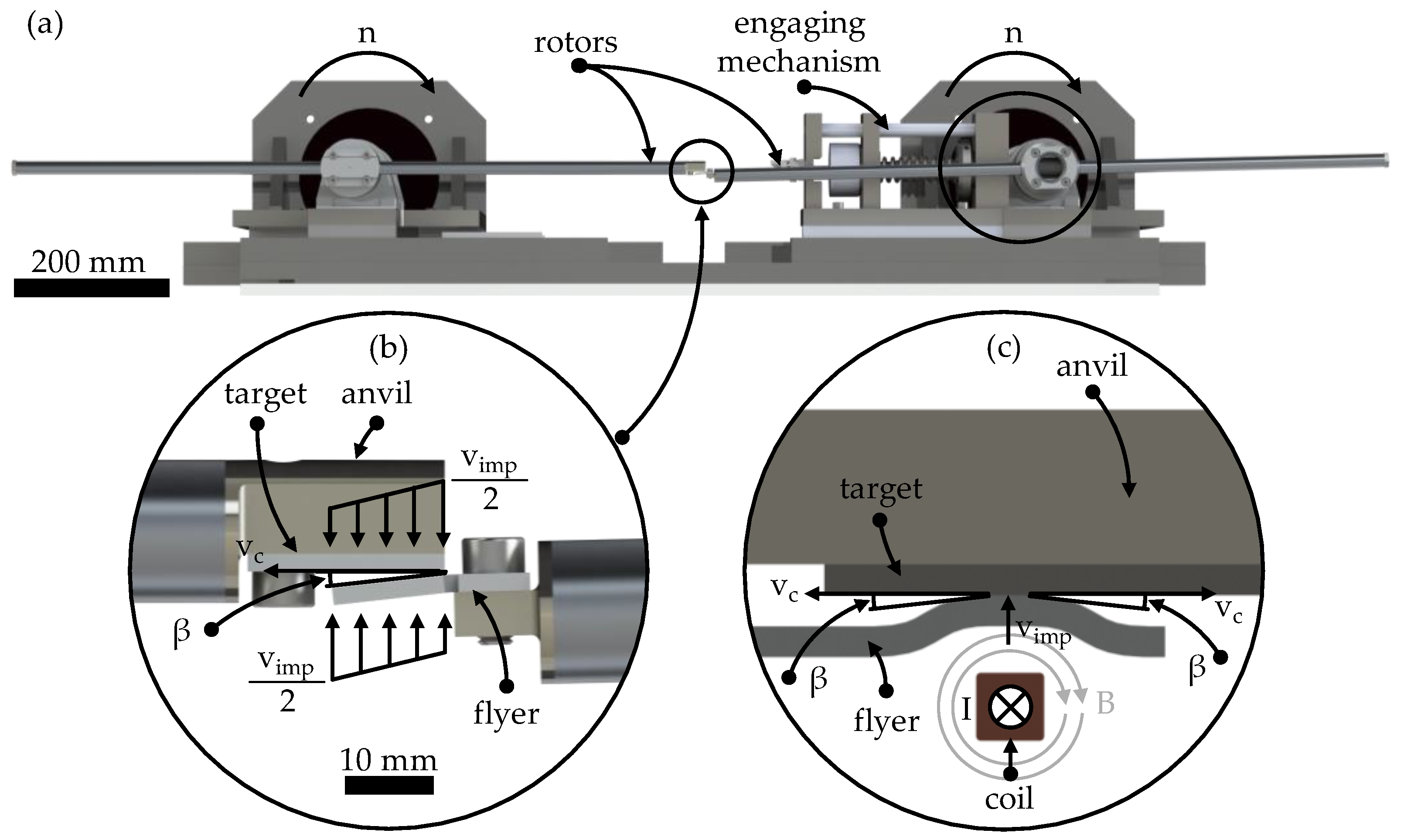 (a)

n

rotors

engaging mechanism

n

200 mm

(b)

target

anvil

$\frac{v_{imp}}{2}$

$v_c$

$\beta$

$\frac{v_{imp}}{2}$

flyer

10 mm

(c)

anvil

target

$v_c$

$v_c$

$v_{imp}$

$\beta$

$\beta$

flyer

I

B

coil