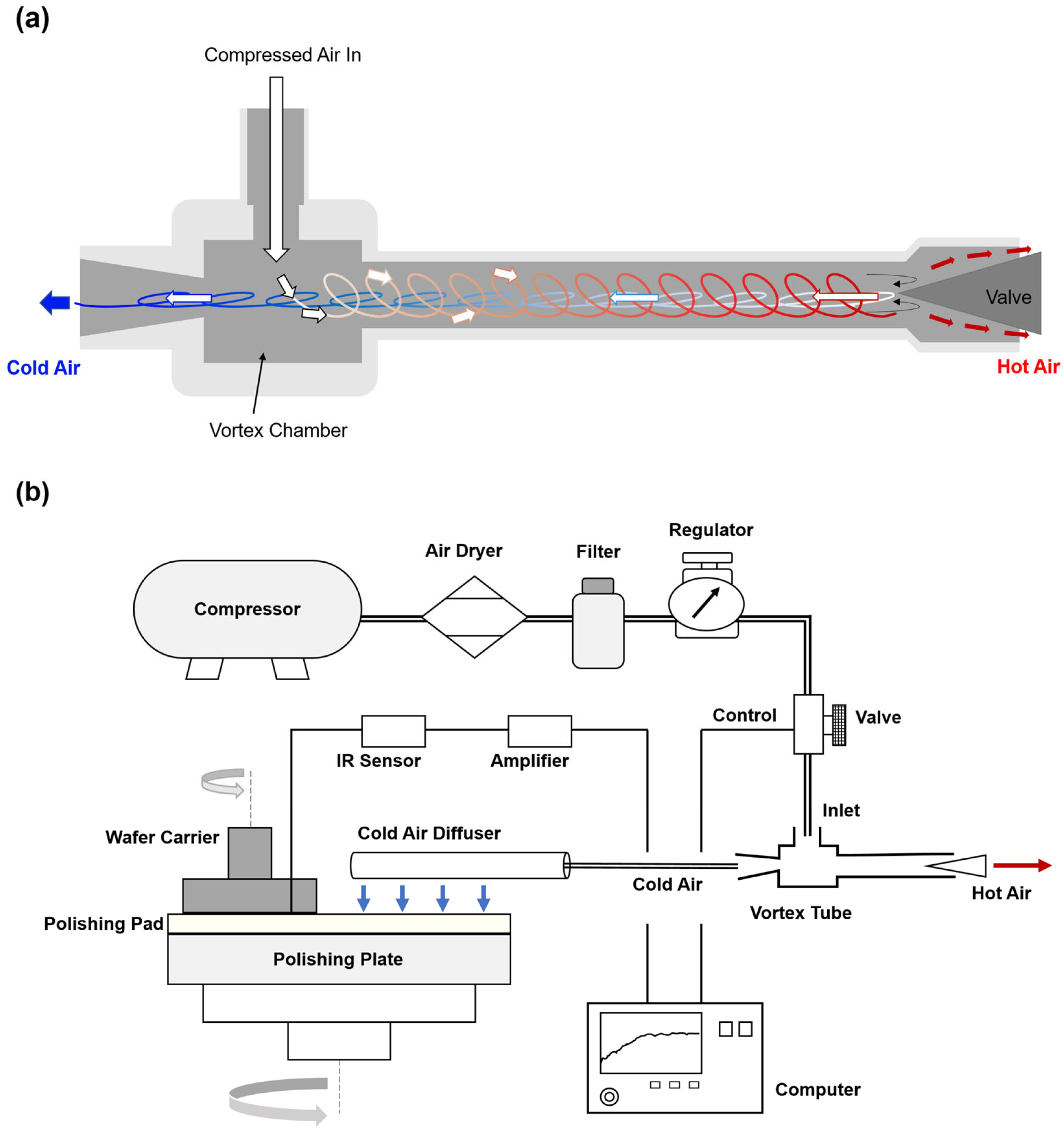 (a)

Compressed Air In

Valve

Cold Air

Hot Air

Vortex Chamber

(b)

Regulator

Air Dryer

Filter

Compressor

Control

Valve

IR Sensor

Amplifier

Inlet

Wafer Carrier

Cold Air Diffuser

Cold Air

Hot Air

Vortex Tube

Polishing Pad

Polishing Plate

Computer