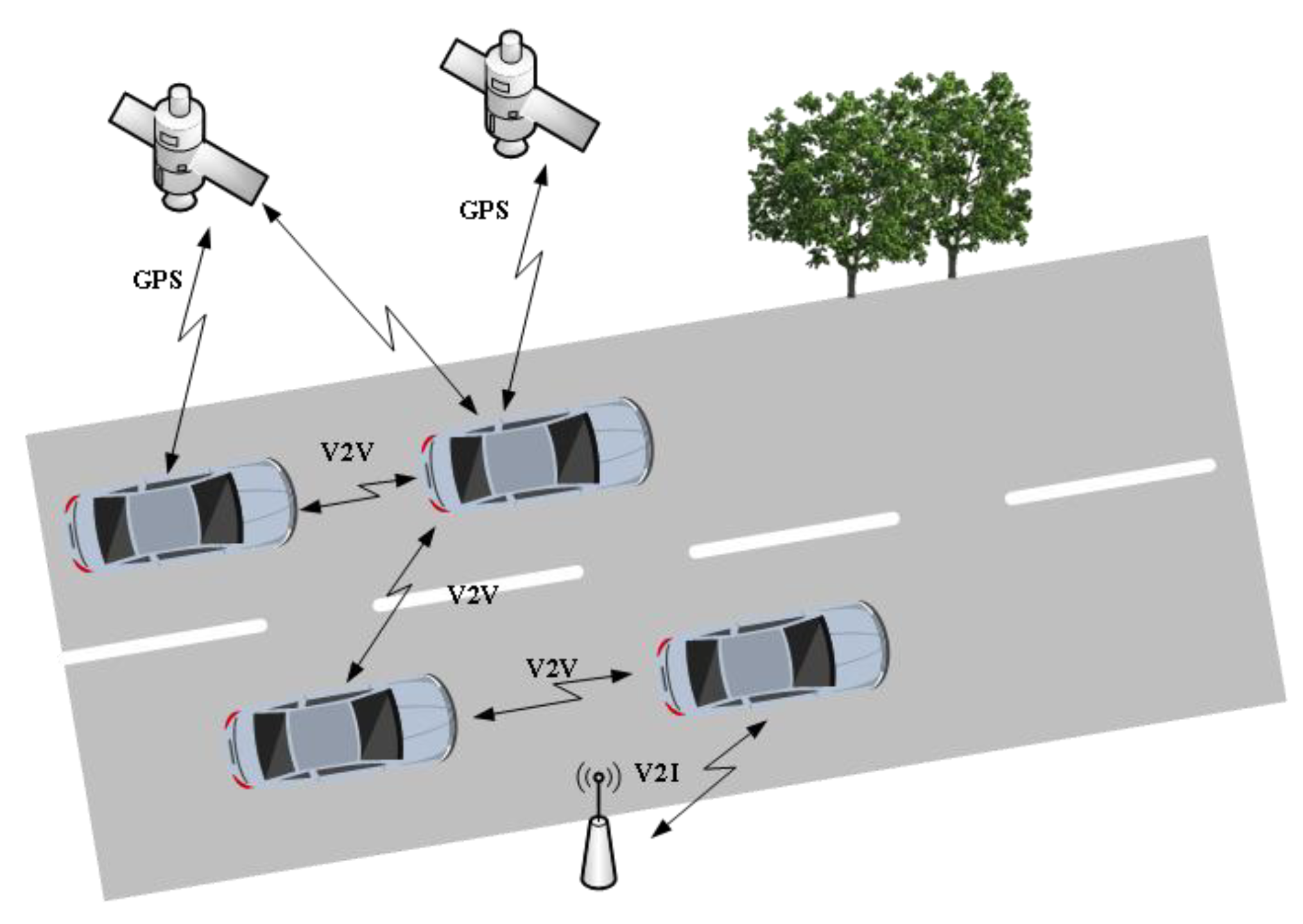 GPS

GPS

V2V

V2V

V2V

V2I