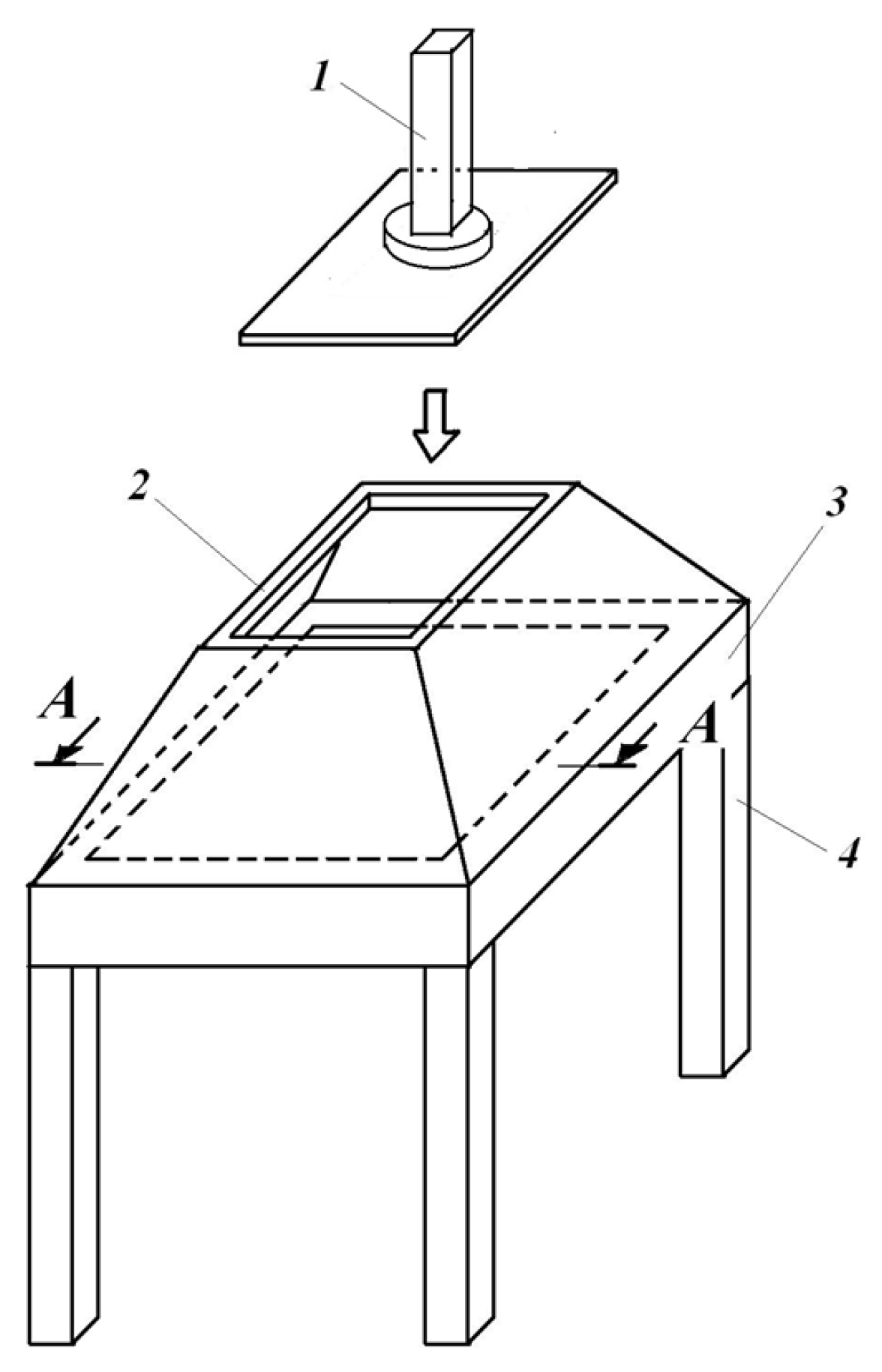 1

2

3

A

A

4