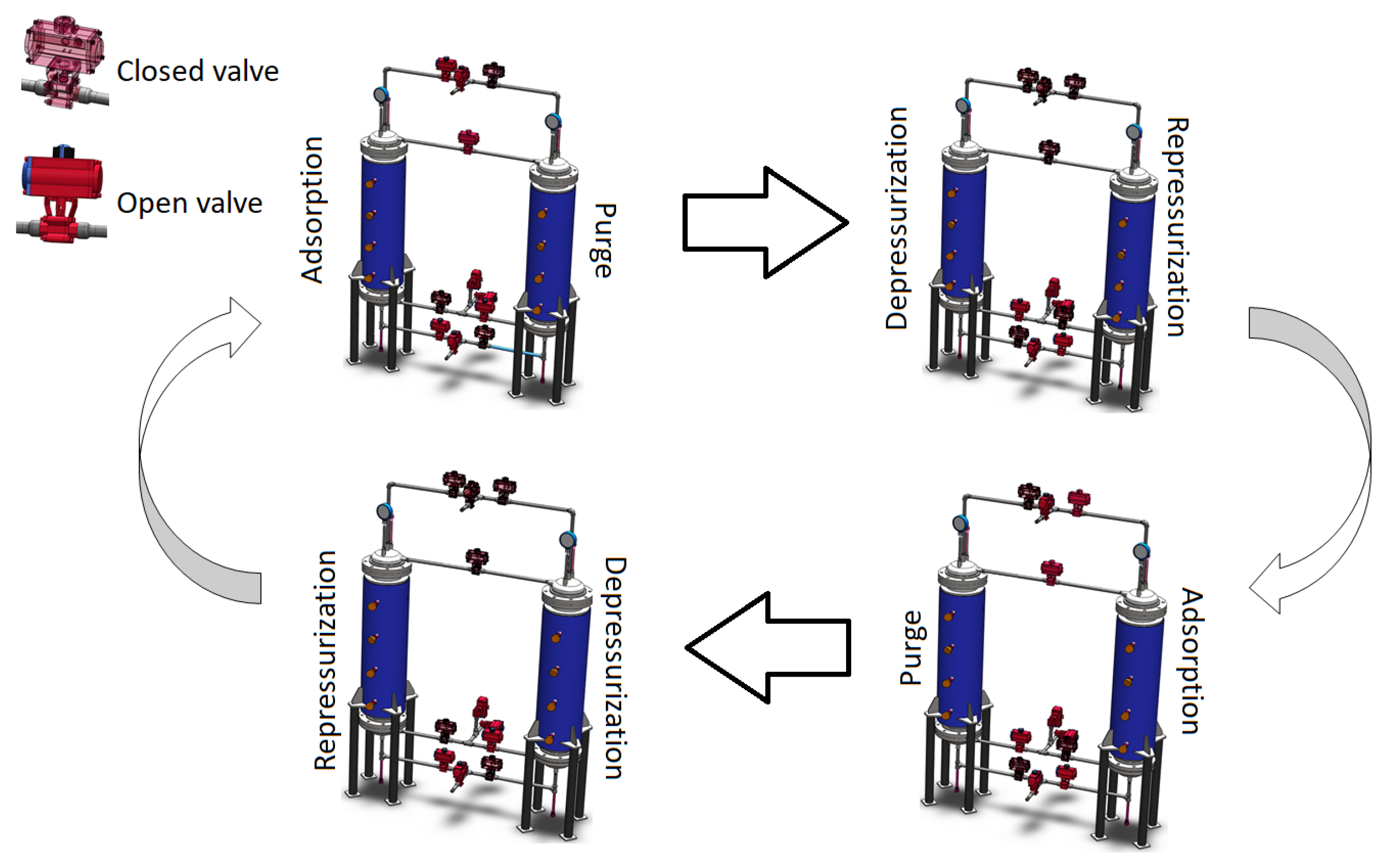 Closed valve

Open valve

Adsorption

Purge

Depressurization

Repressurization

Repressurization

Depressurization

Purge

Adsorption