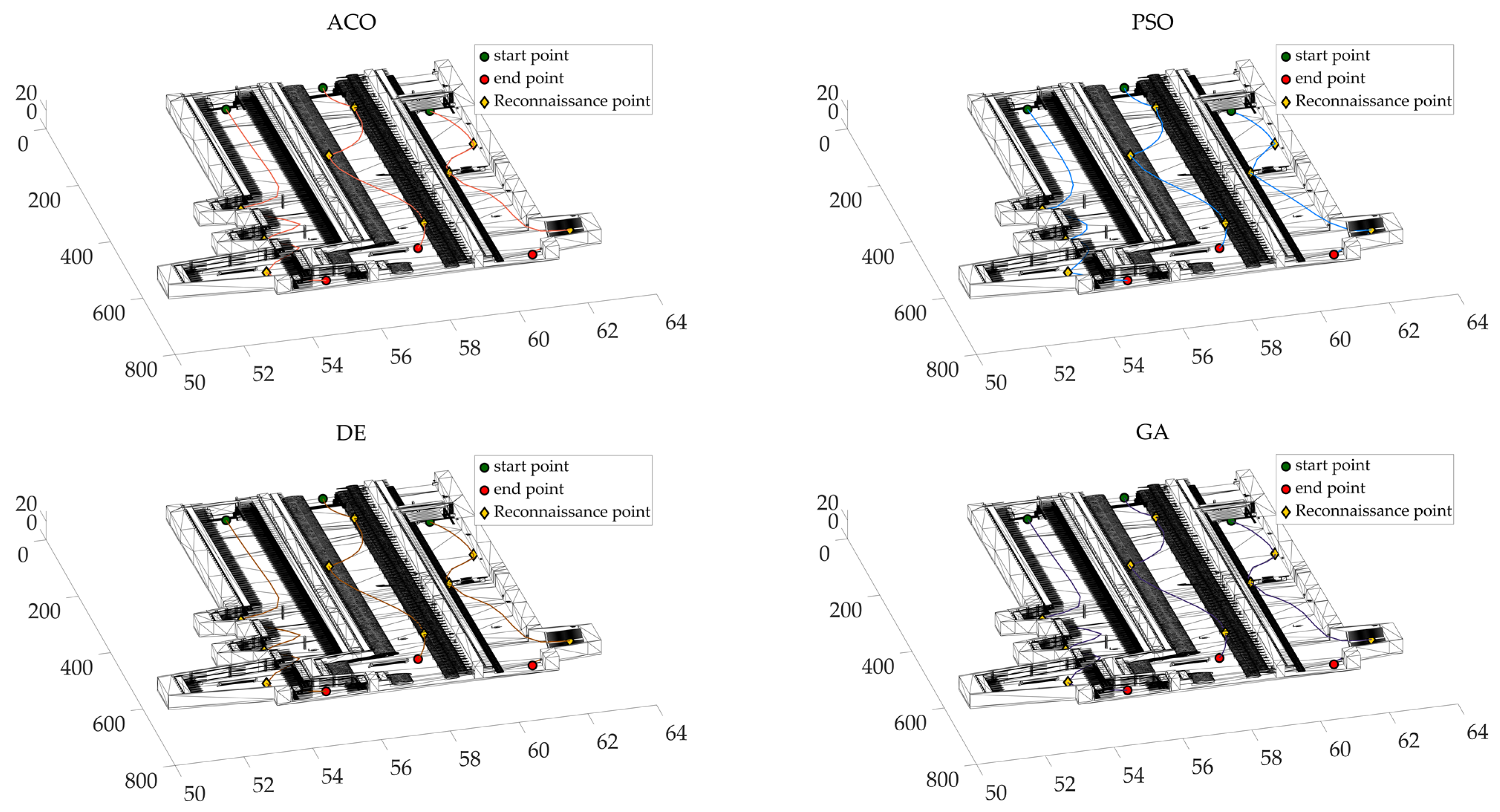 ACO

start point
end point
Reconnaissance point

20
0
0
200
400
600
800
50
52
54
56
58
60
62
64

PSO

start point
end point
Reconnaissance point

20
0
0
200
400
600
800
50
52
54
56
58
60
62
64

DE

start point
end point
Reconnaissance point

20
0
0
200
400
600
800
50
52
54
56
58
60
62
64

GA

start point
end point
Reconnaissance point

20
0
0
200
400
600
800
50
52
54
56
58
60
62
64