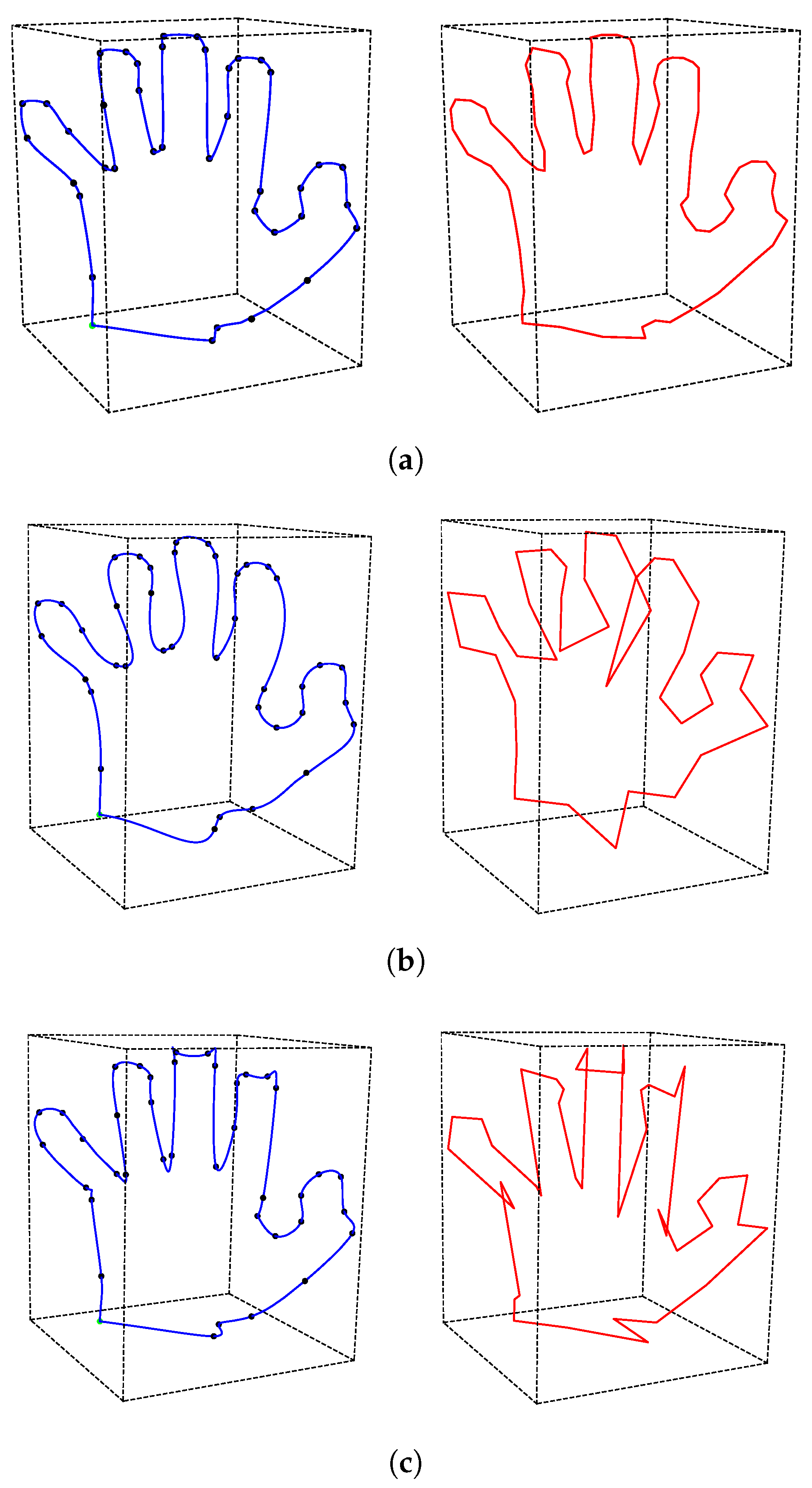 (a)

(b)

(c)