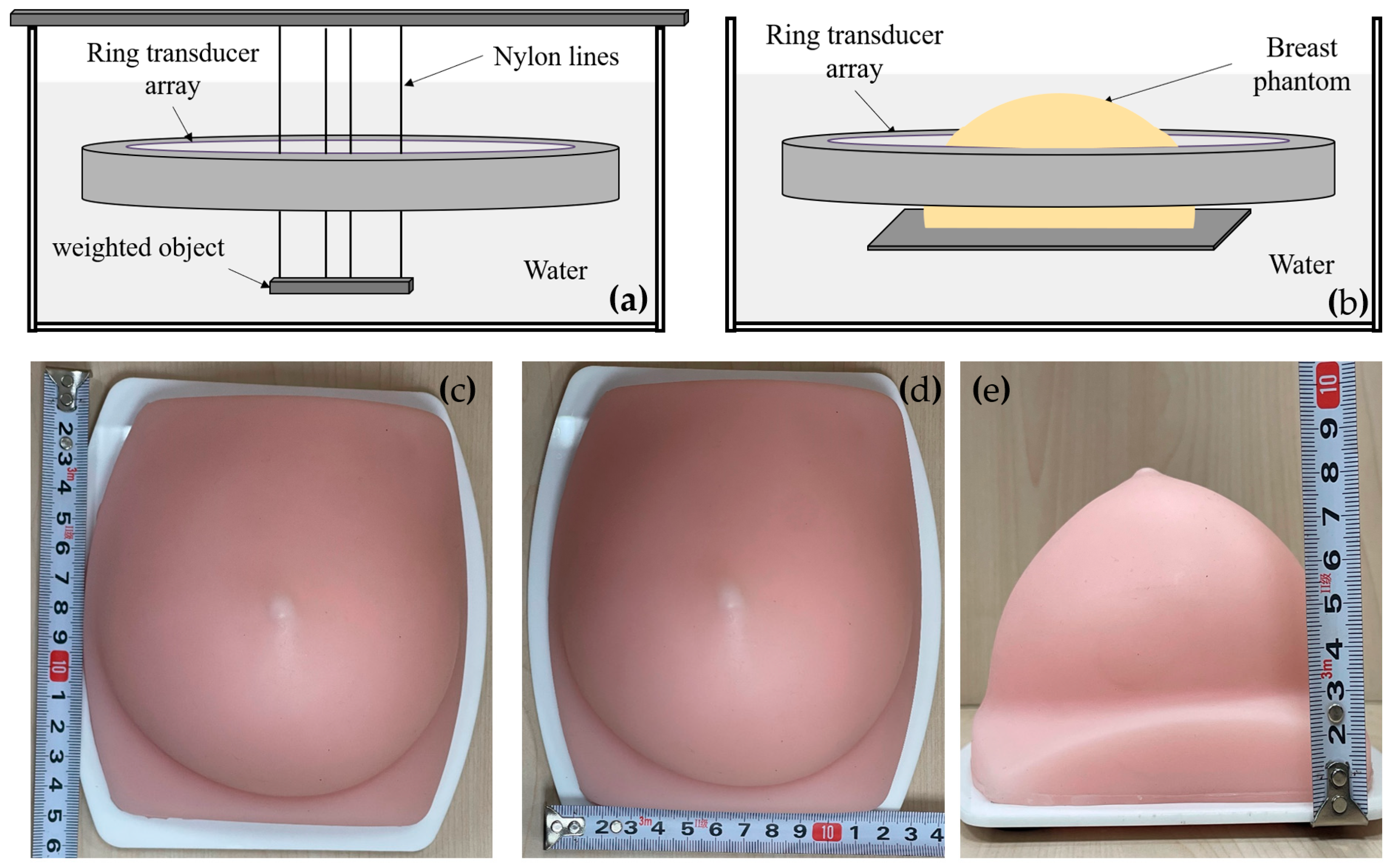 Ring transducer array

Nylon lines

weighted object

Water

(a)

Ring transducer array

Breast phantom

Water

(b)

(c)

2 3 3m 4 5 II级 6 7 8 9 10 1 2 3 4 5 6

(d)

2 3 3m 4 5 II级 6 7 8 9 10 1 2 3 4

(e)

10 9 8 7 6 II级 5 4 3m 3 2