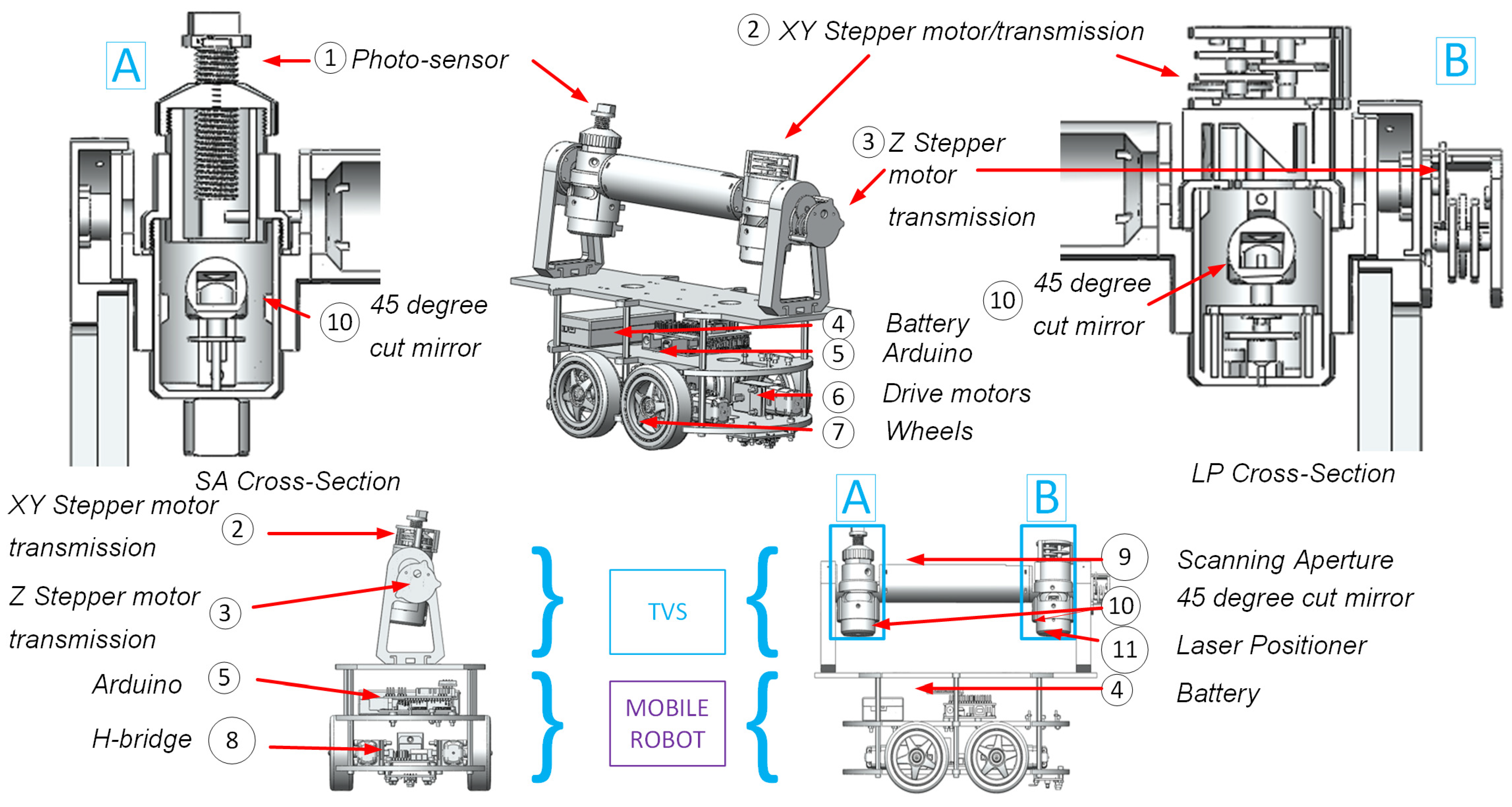 A

1 Photo-sensor

2 XY Stepper motor/transmission

B

3 Z Stepper motor transmission

10 45 degree cut mirror

10 45 degree cut mirror

4 Battery

5 Arduino

6 Drive motors

7 Wheels

SA Cross-Section

LP Cross-Section

XY Stepper motor transmission 2

Z Stepper motor transmission 3

Arduino 5

H-bridge 8

TVS

MOBILE ROBOT

A

B

9 Scanning Aperture

10 45 degree cut mirror

11 Laser Positioner

4 Battery