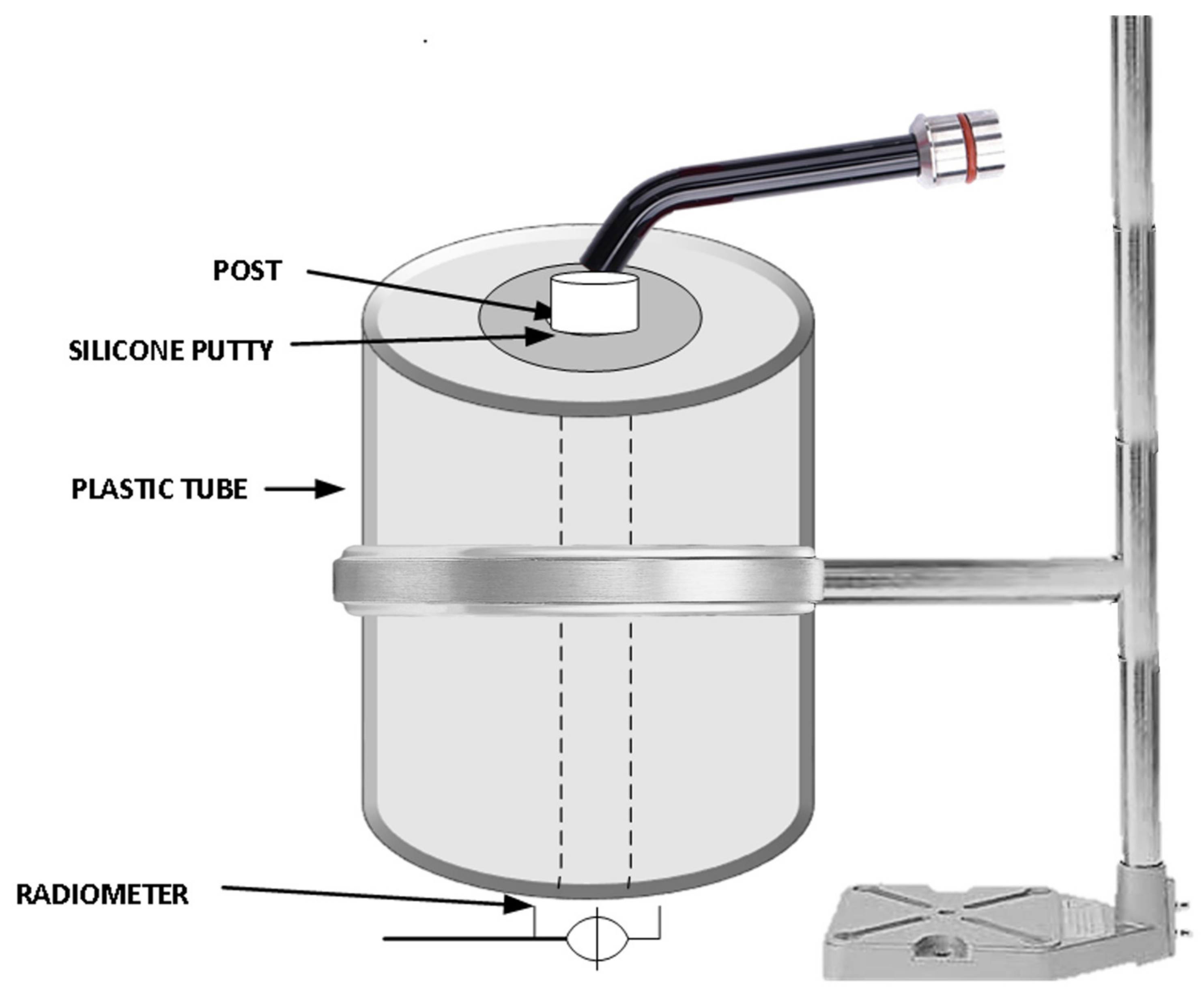 POST

SILICONE PUTTY

PLASTIC TUBE

RADIOMETER