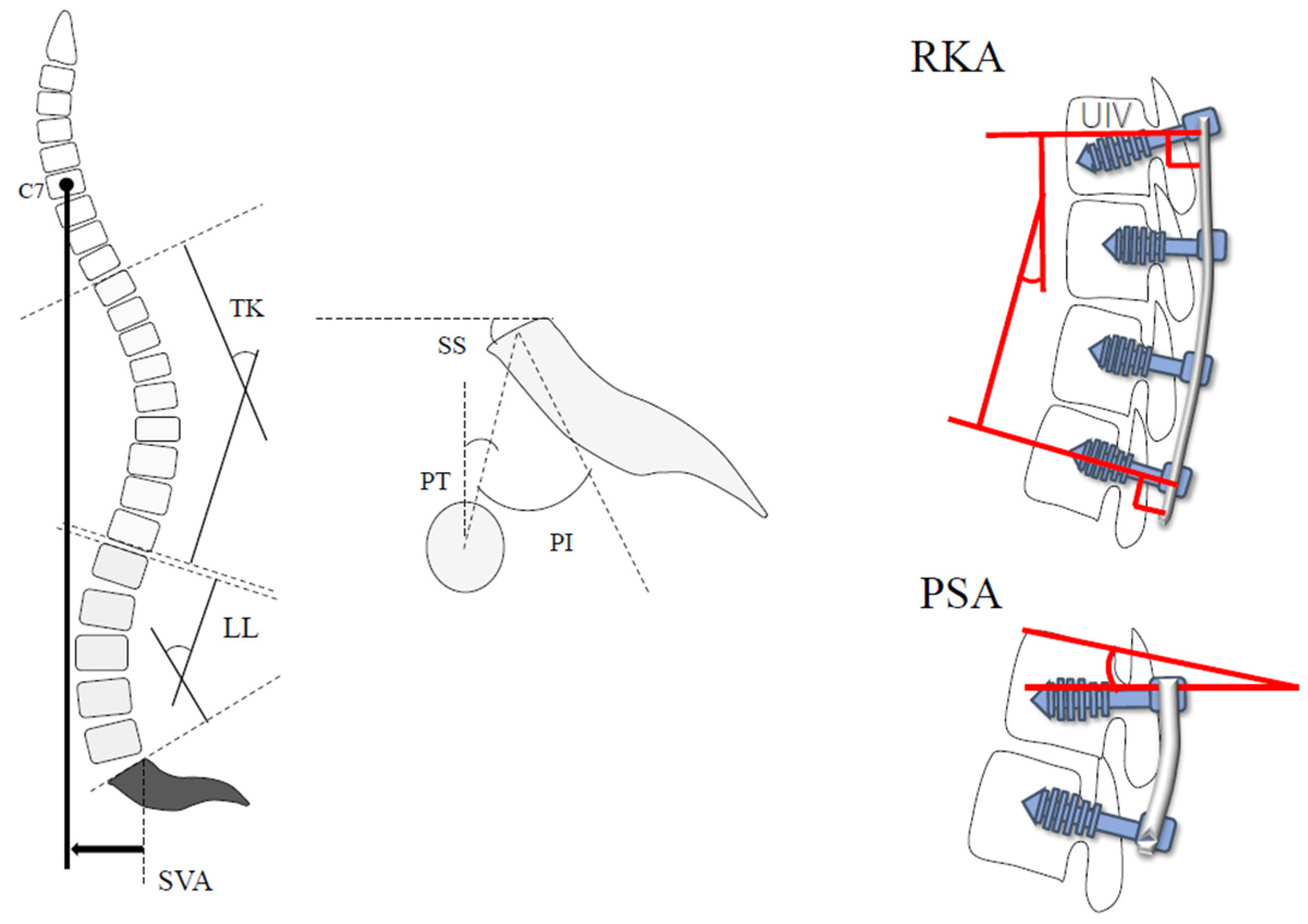 C7
TK
LL
SVA
SS
PT
PI
RKA
UIV
PSA