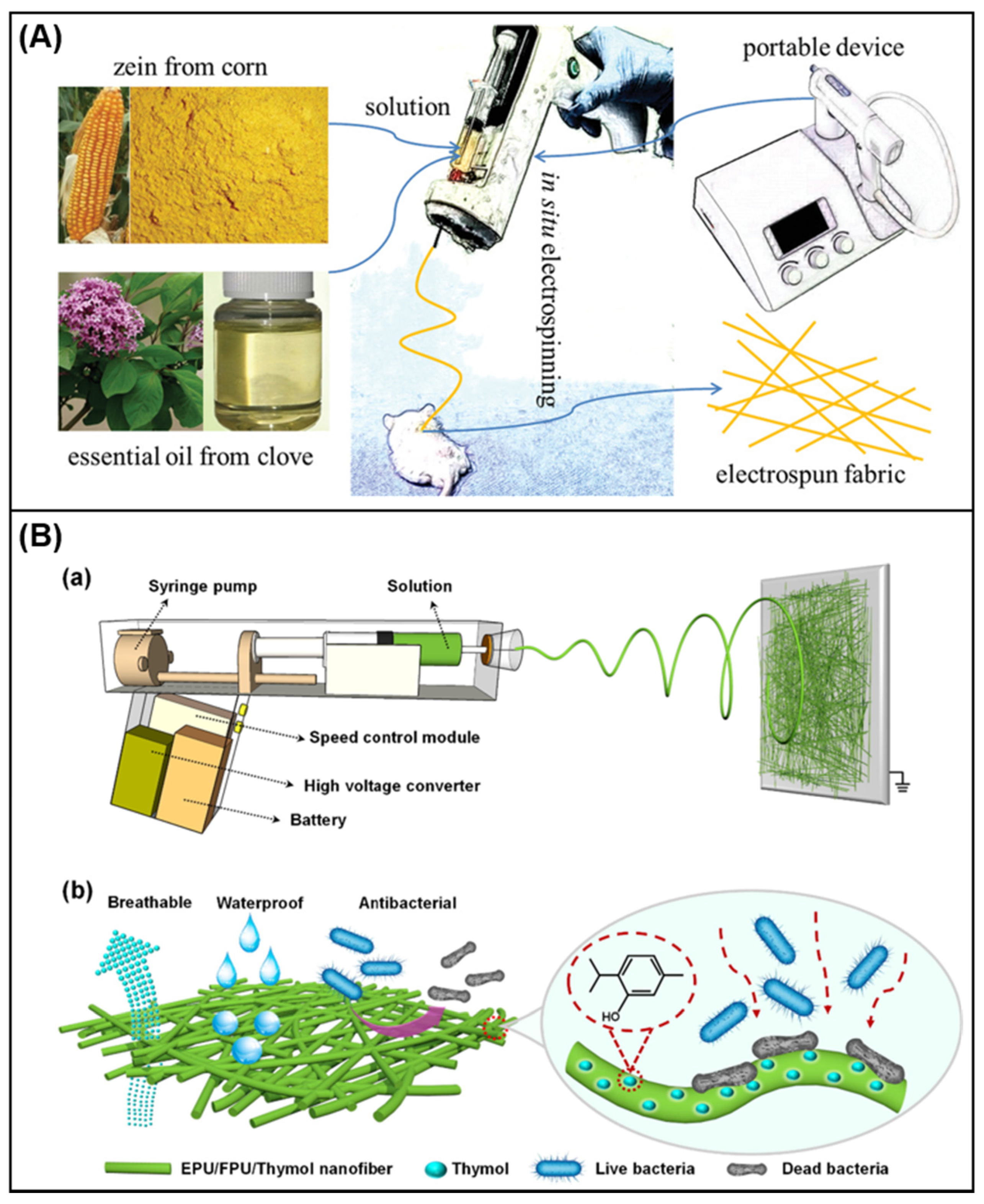 (A)

zein from corn

solution

portable device

in situ electrospinning

essential oil from clove

electrospun fabric

(B)

(a)

Syringe pump

Solution

Speed control module

High voltage converter

Battery

(b)

Breathable

Waterproof

Antibacterial

HO

EPU/FPU/Thymol nanofiber

Thymol

Live bacteria

Dead bacteria