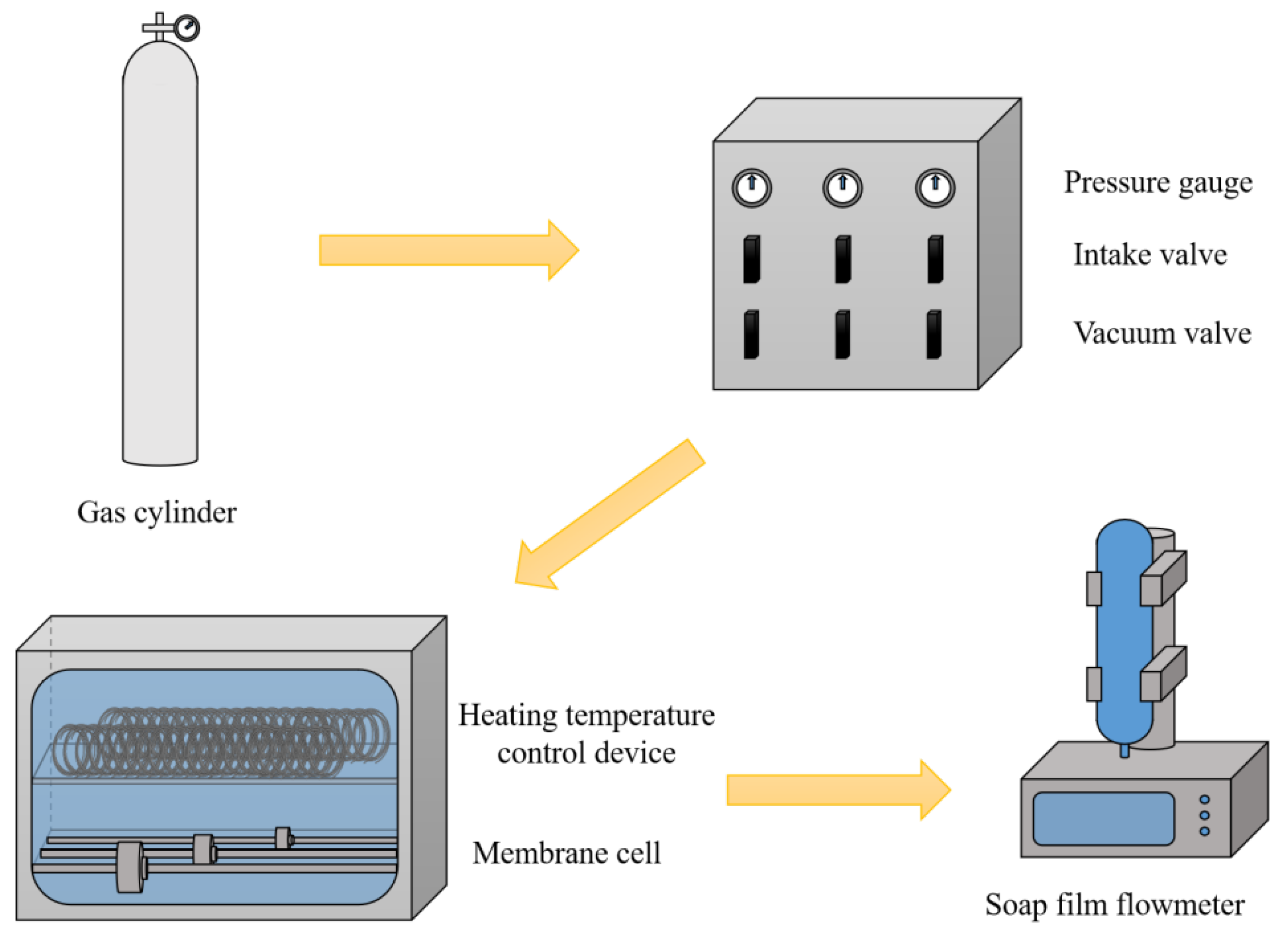 Pressure gauge

Intake valve

Vacuum valve

Gas cylinder

Heating temperature control device

Membrane cell

Soap film flowmeter