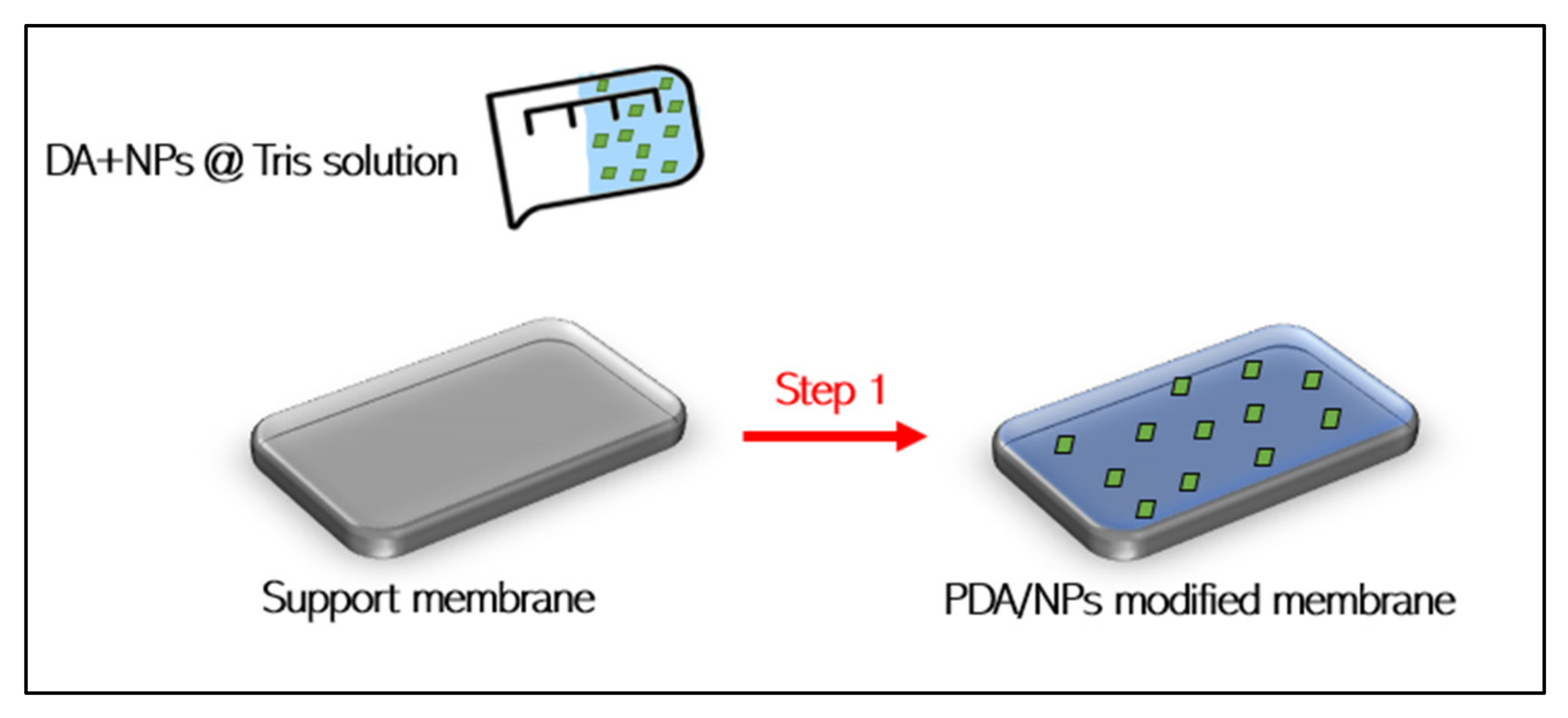 DA+NPs @ Tris solution

Step 1

Support membrane

PDA/NPs modified membrane