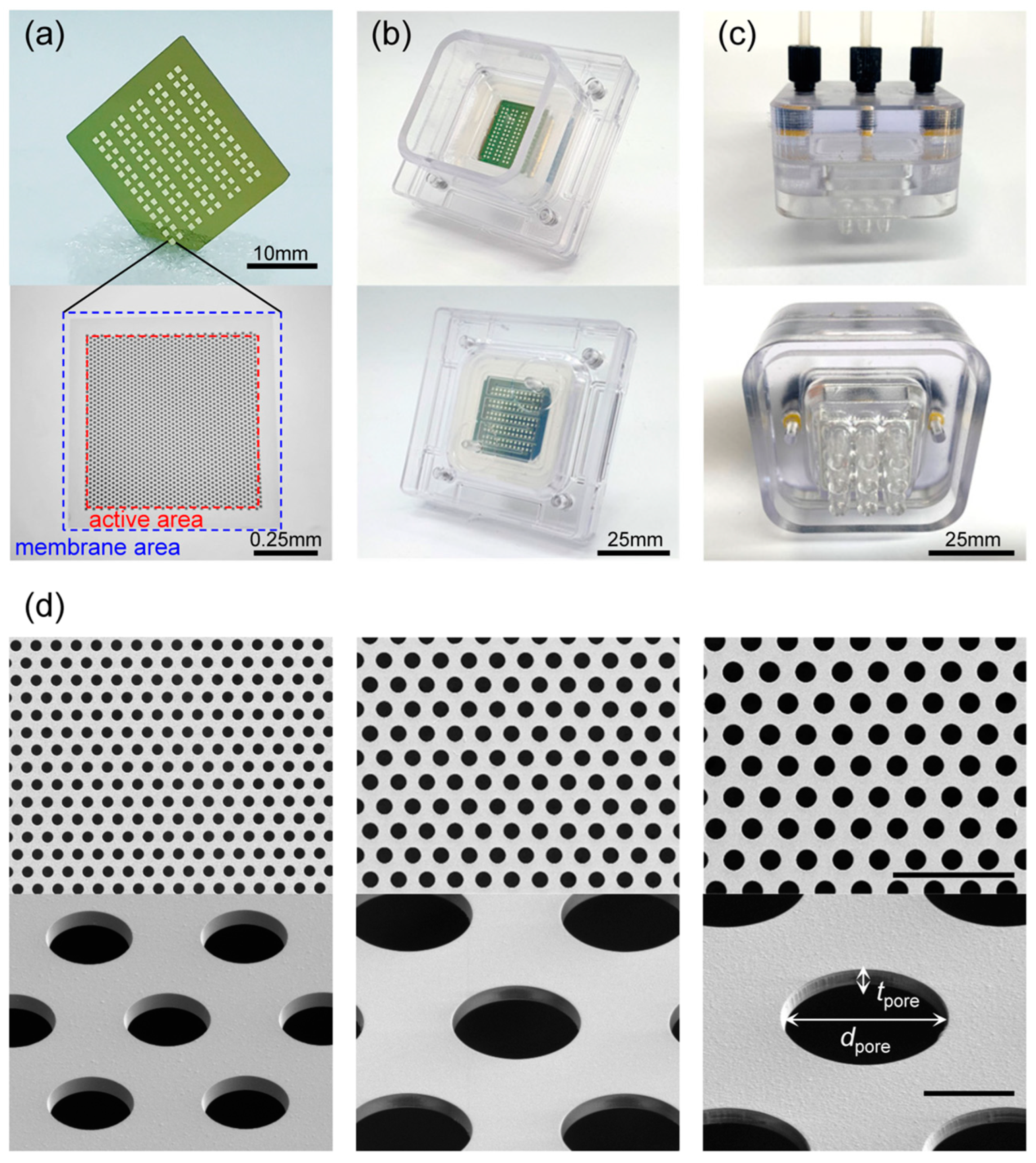 (a)

10mm

active area

membrane area

0.25mm

(b)

25mm

(c)

25mm

(d)

$t_{pore}$

$d_{pore}$