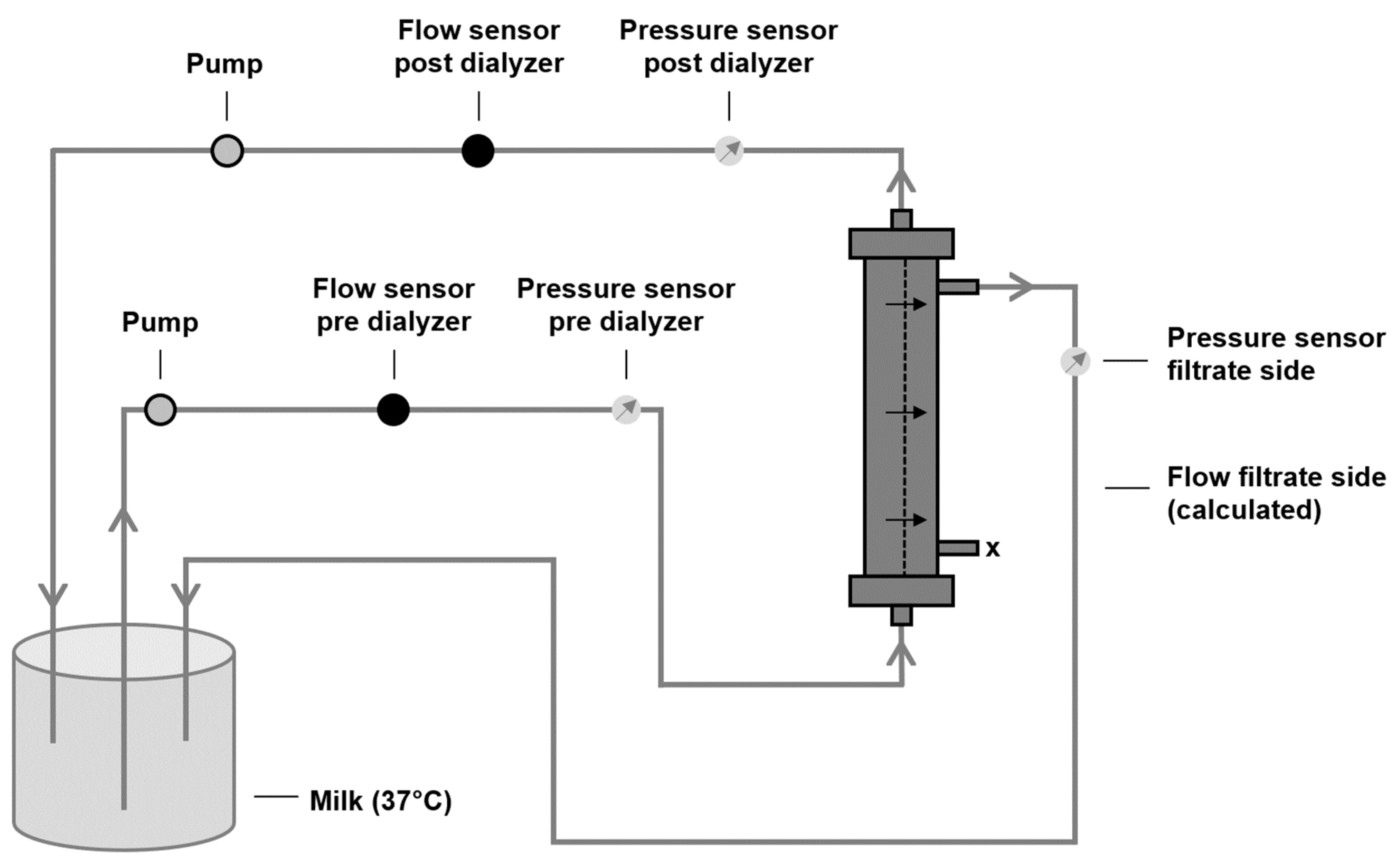 Pump

Flow sensor post dialyzer

Pressure sensor post dialyzer

Pump

Flow sensor pre dialyzer

Pressure sensor pre dialyzer

Pressure sensor filtrate side

Flow filtrate side (calculated)

x

Milk (37°C)