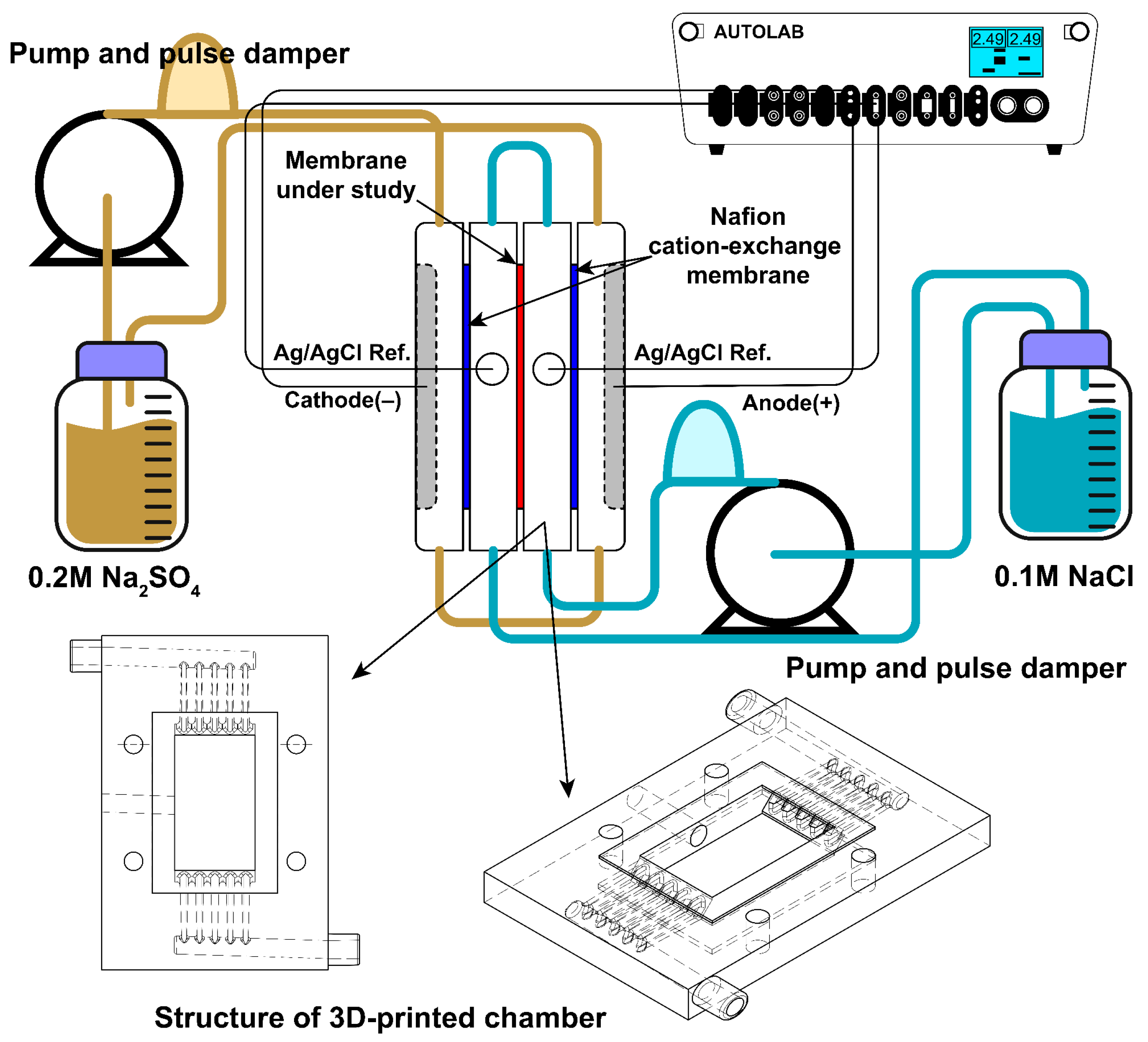 Pump and pulse damper

AUTOLAB

2.49 2.49

Membrane under study

Nafion cation-exchange membrane

Ag/AgCl Ref.

Ag/AgCl Ref.

Cathode(–)

Anode(+)

0.2M $Na_2SO_4$

0.1M NaCl

Pump and pulse damper

Structure of 3D-printed chamber