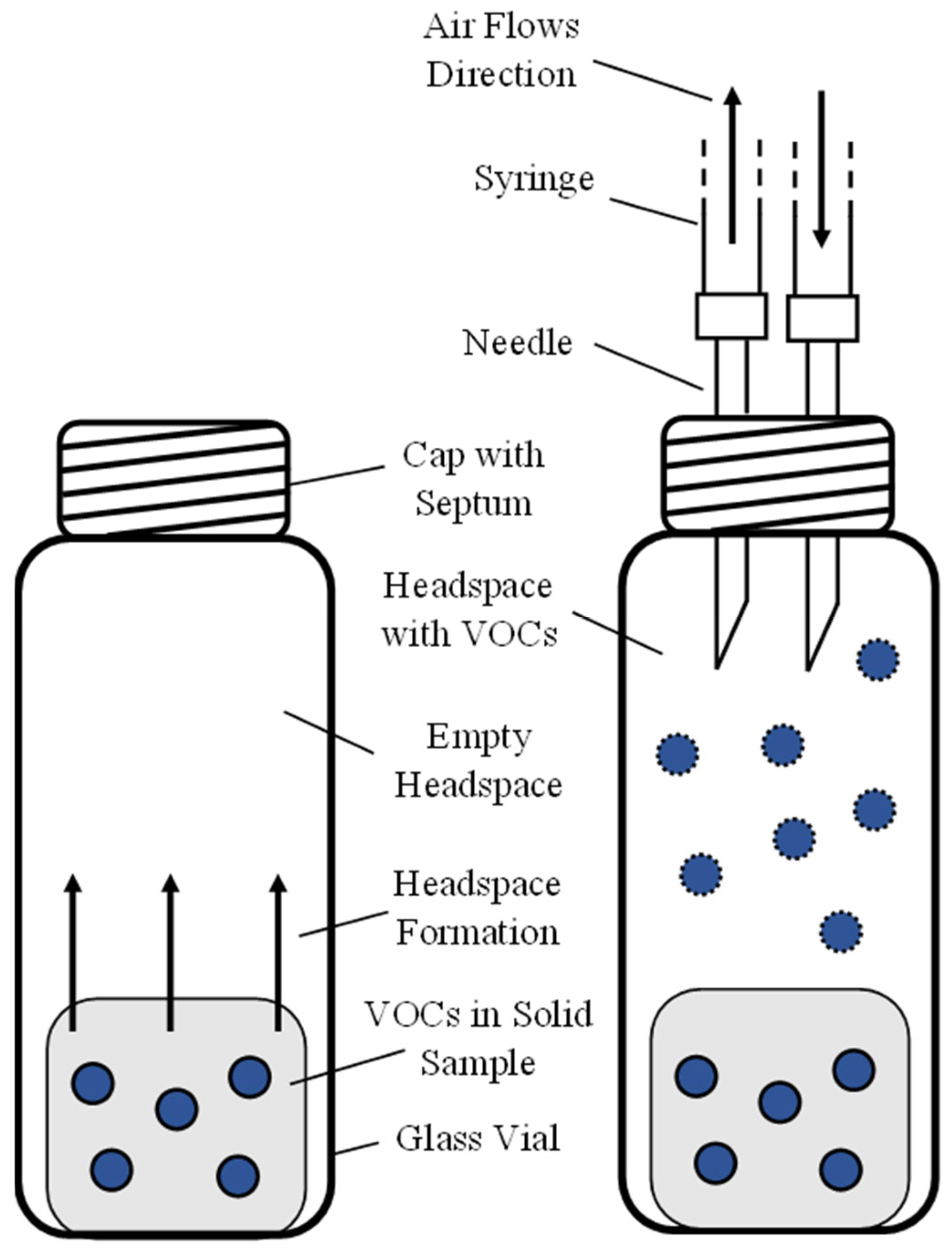 Air Flows Direction

Syringe

Needle

Cap with Septum

Headspace with VOCs

Empty Headspace

Headspace Formation

VOCs in Solid Sample

Glass Vial