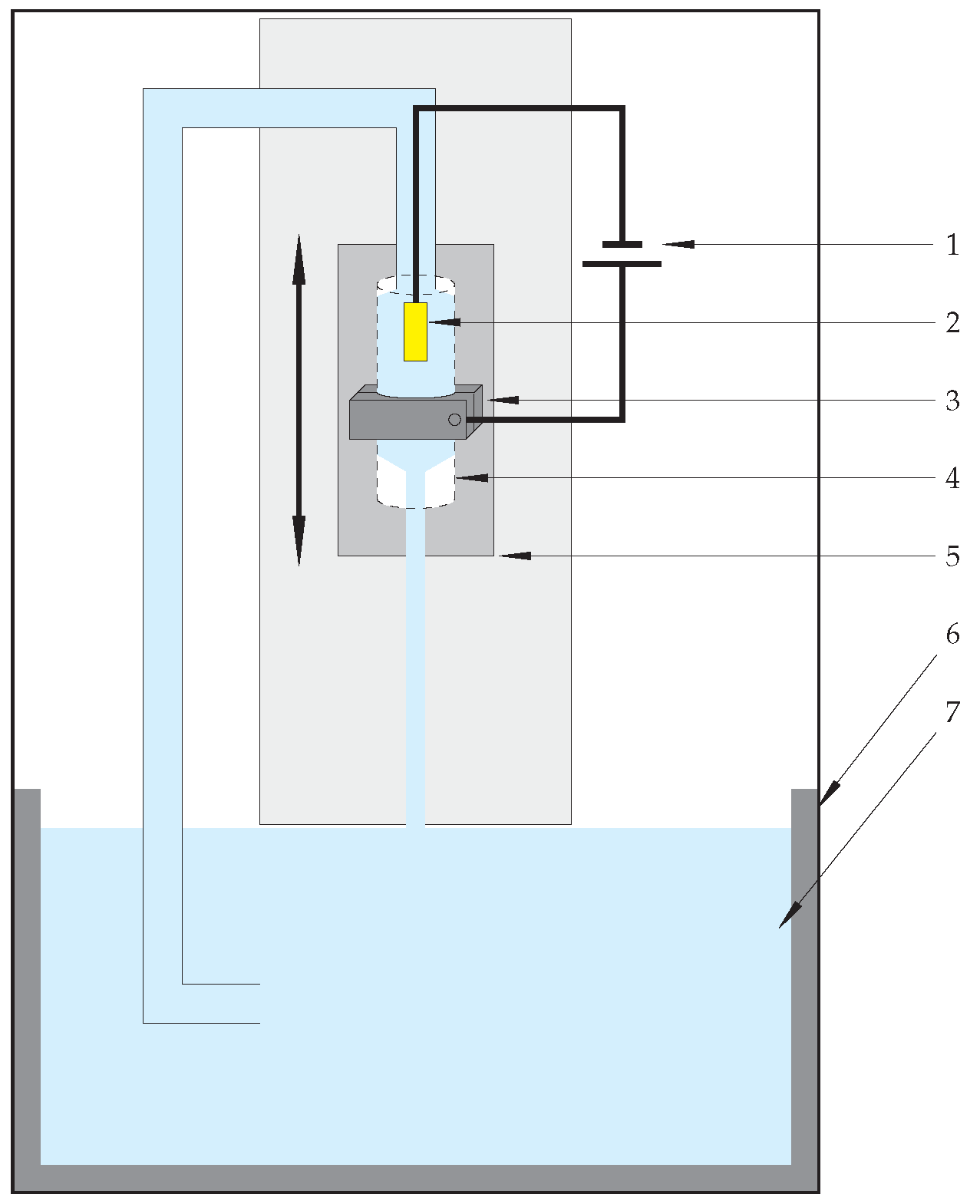 1
2
3
4
5
6
7