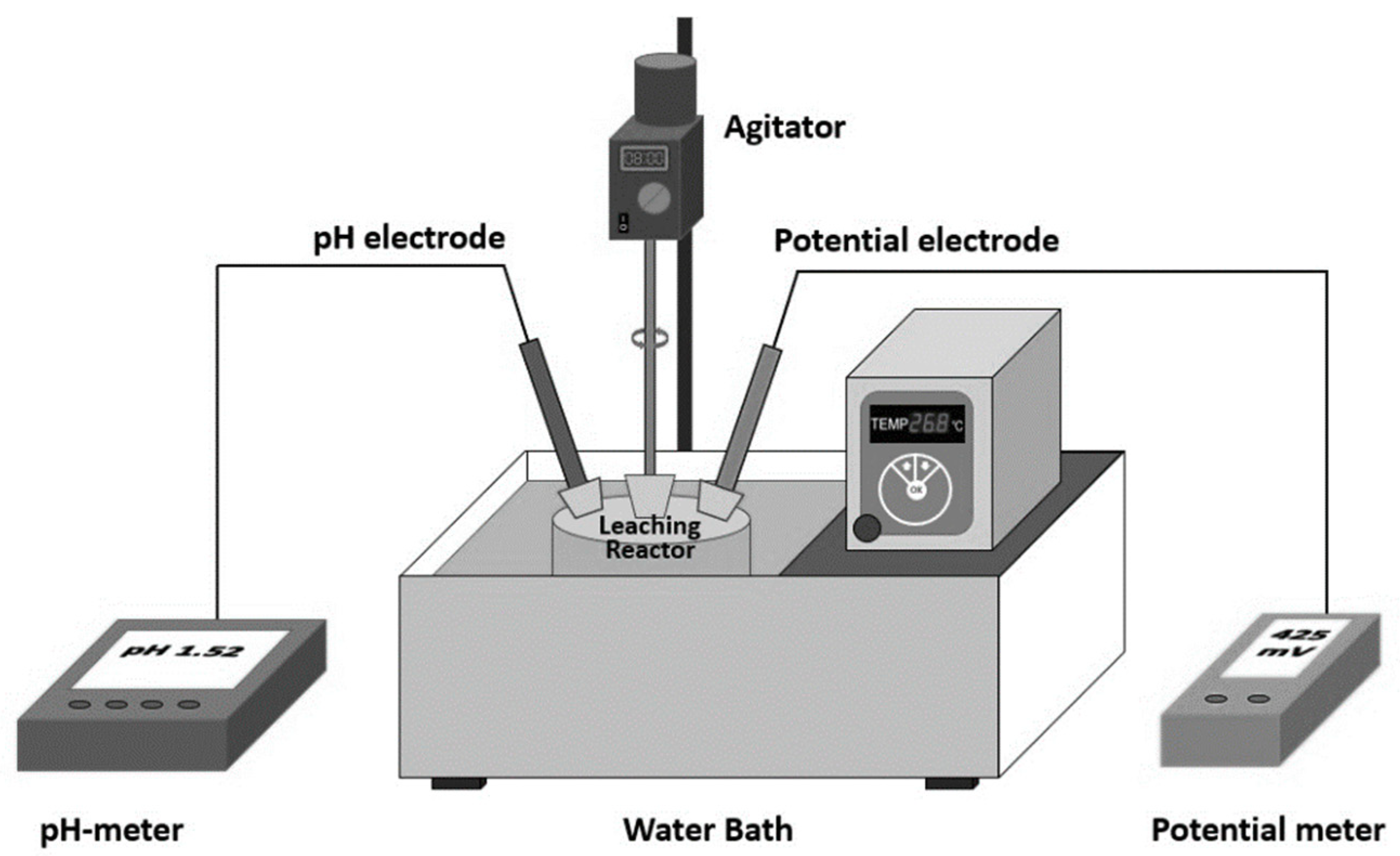 Agitator

08:00

pH electrode

Potential electrode

TEMP 26.8 °C

OK

Leaching Reactor

pH 1.52

425 mV

pH-meter

Water Bath

Potential meter