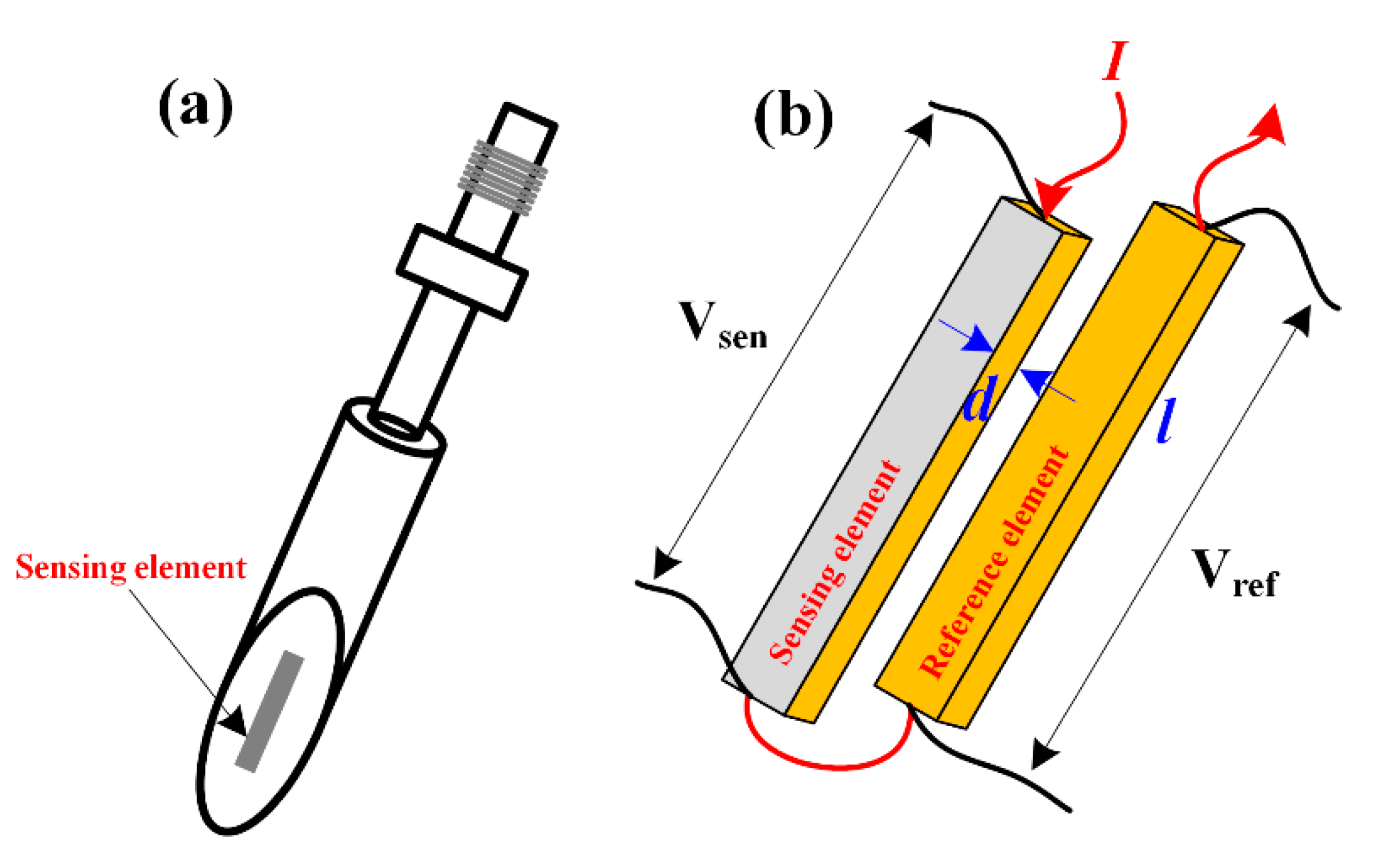 (a)

Sensing element

(b)

$I$

$V_{sen}$

$d$

$l$

Sensing element

Reference element

$V_{ref}$