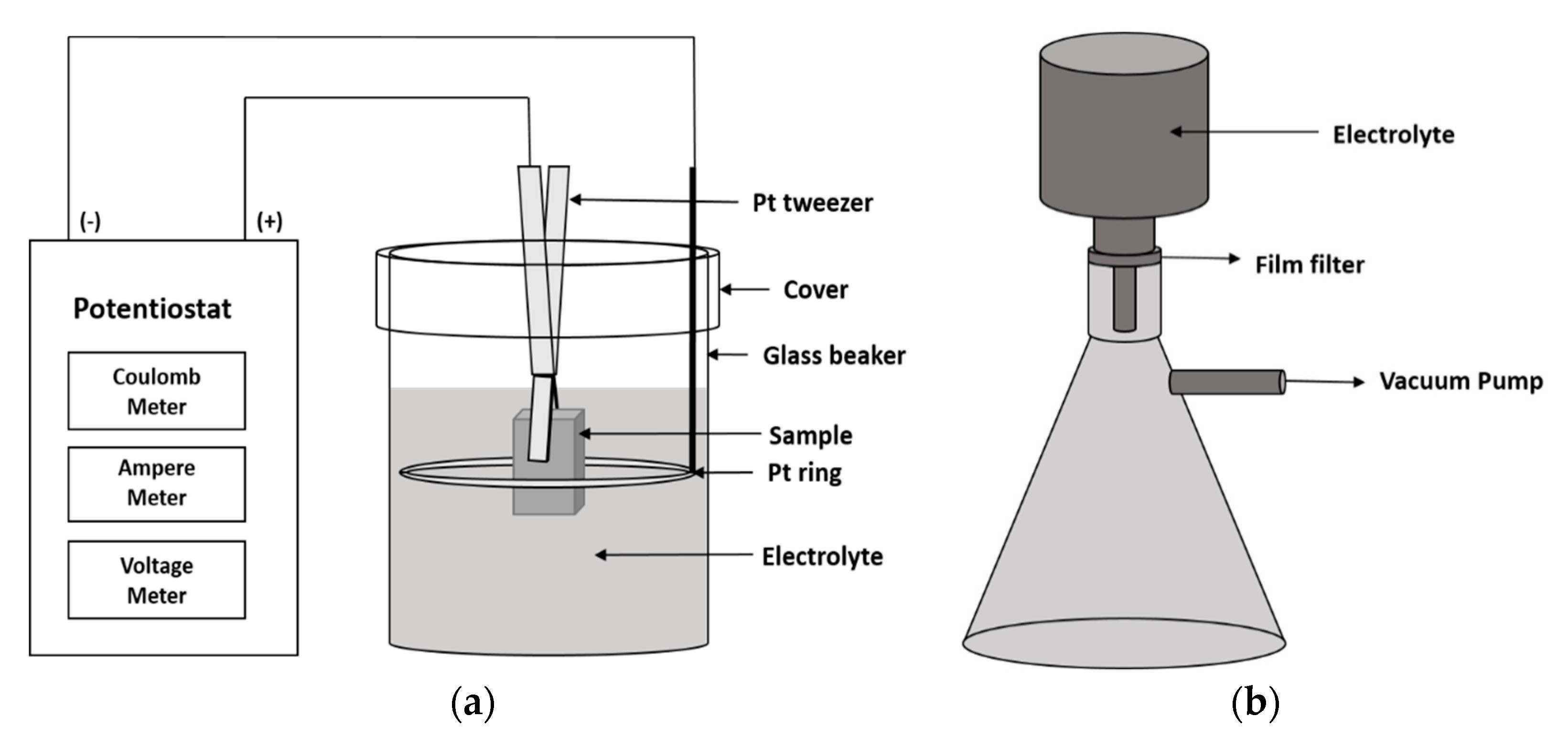 (-)
(+)
Potentiostat
Coulomb Meter
Ampere Meter
Voltage Meter
Pt tweezer
Cover
Glass beaker
Sample
Pt ring
Electrolyte
(a)

Electrolyte
Film filter
Vacuum Pump
(b)