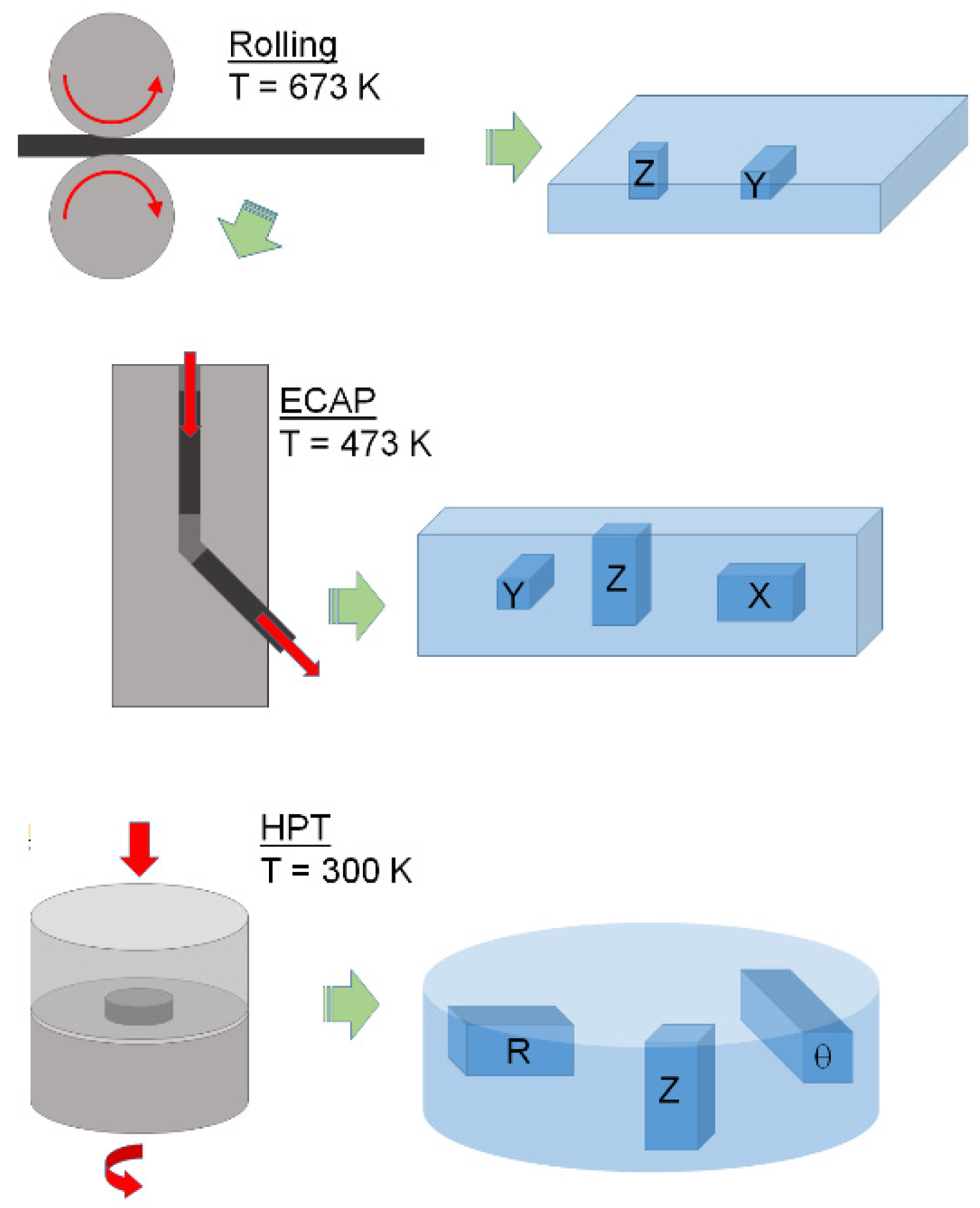 Rolling
T = 673 K

Z Y

ECAP
T = 473 K

Y Z X

HPT
T = 300 K

R Z $\theta$