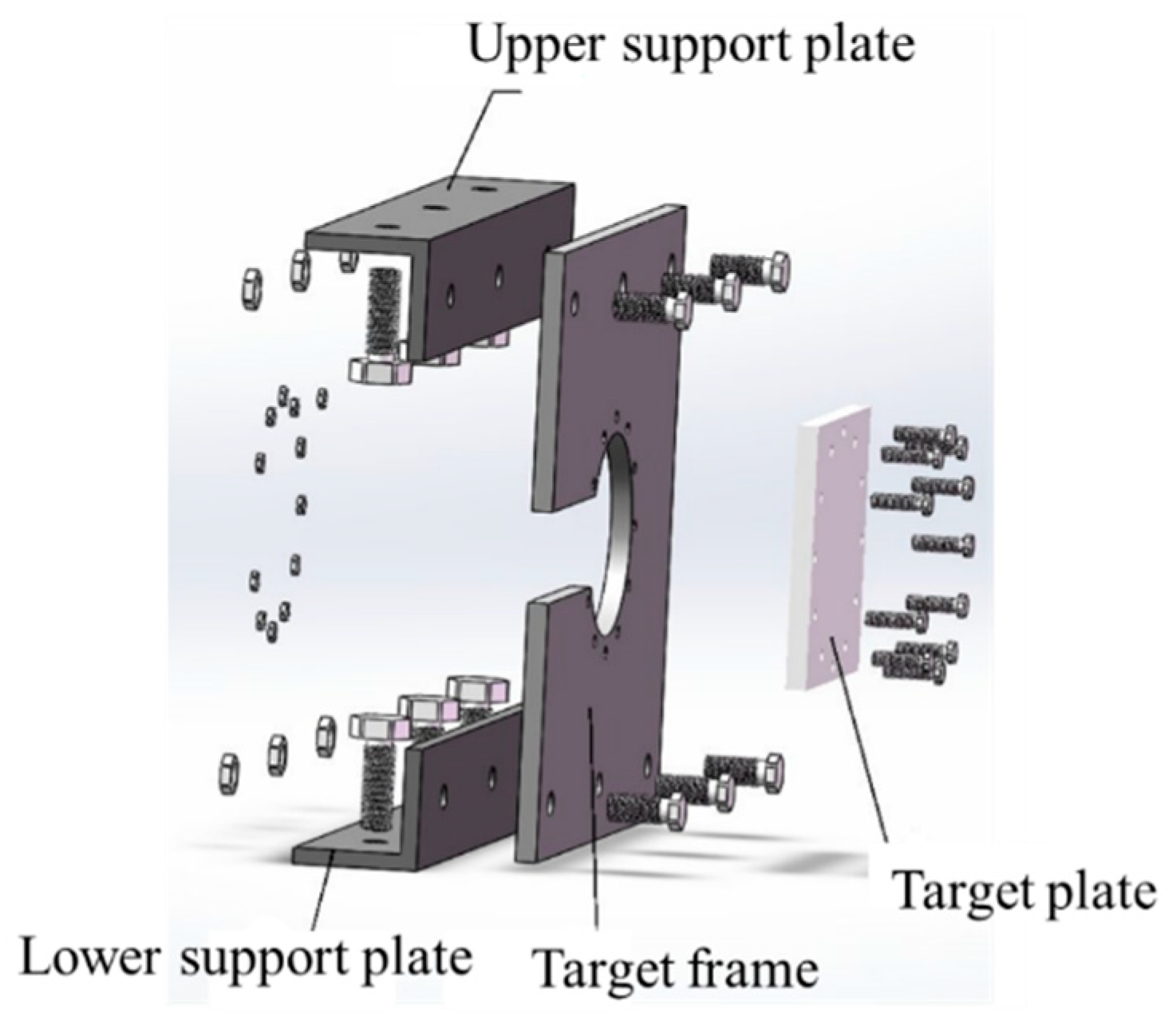 Upper support plate

Target plate

Lower support plate

Target frame