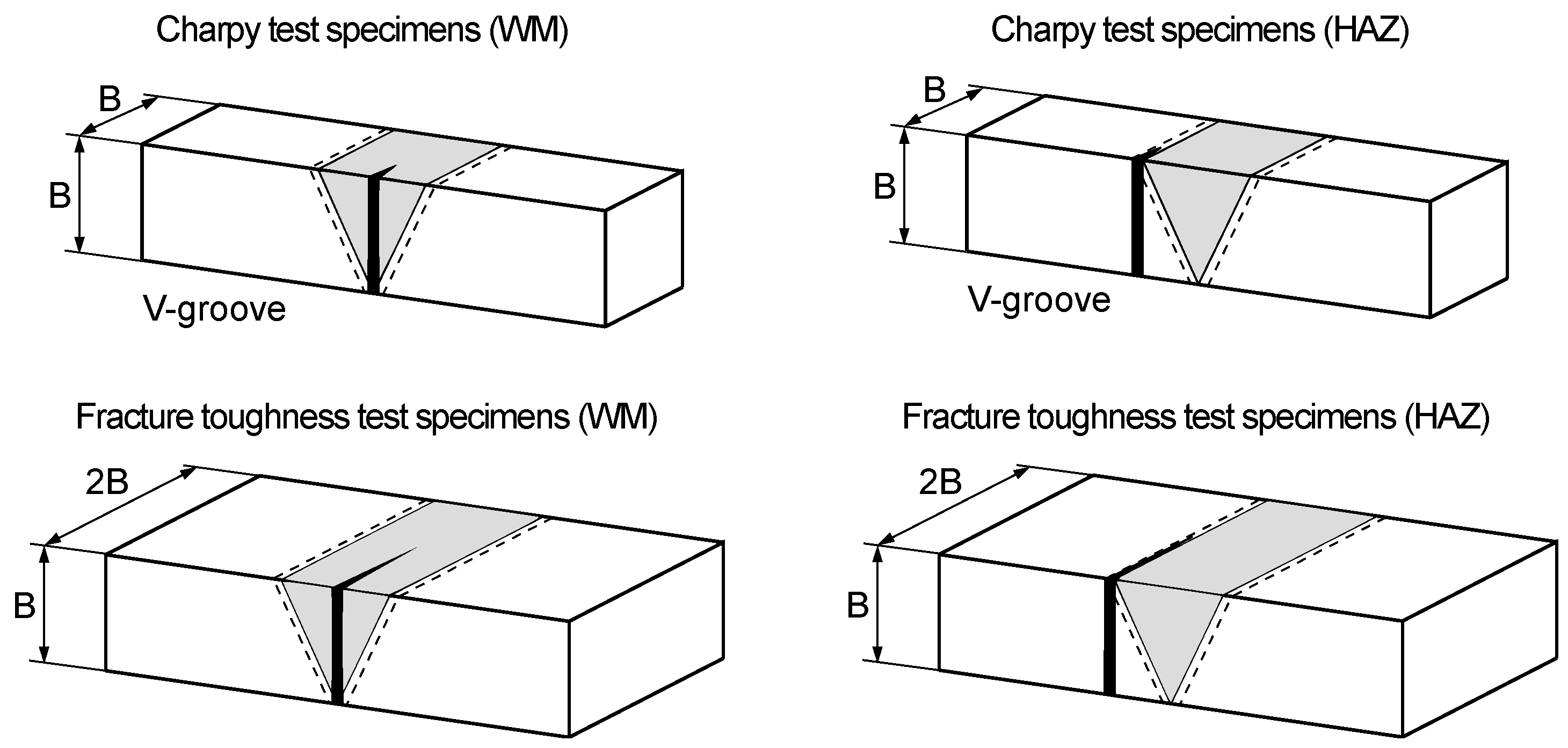 Charpy test specimens (WM)

B

B

V-groove

Charpy test specimens (HAZ)

B

B

V-groove

Fracture toughness test specimens (WM)

2B

B

Fracture toughness test specimens (HAZ)

2B

B