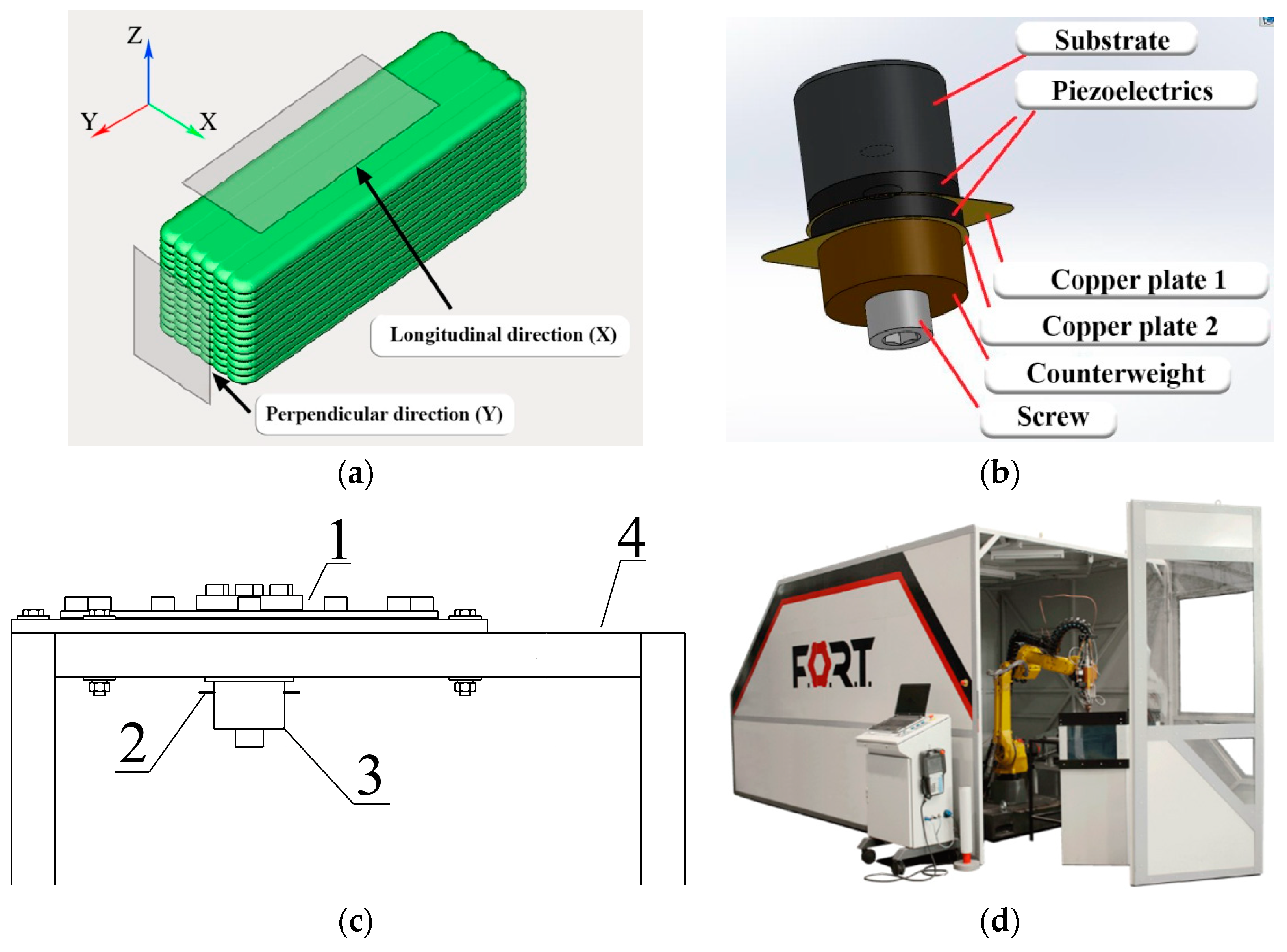 Z

Y

X

Longitudinal direction (X)

Perpendicular direction (Y)

(a)

Substrate

Piezoelectrics

Copper plate 1

Copper plate 2

Counterweight

Screw

(b)

1

4

2

3

(c)

F.O.R.T.

(d)