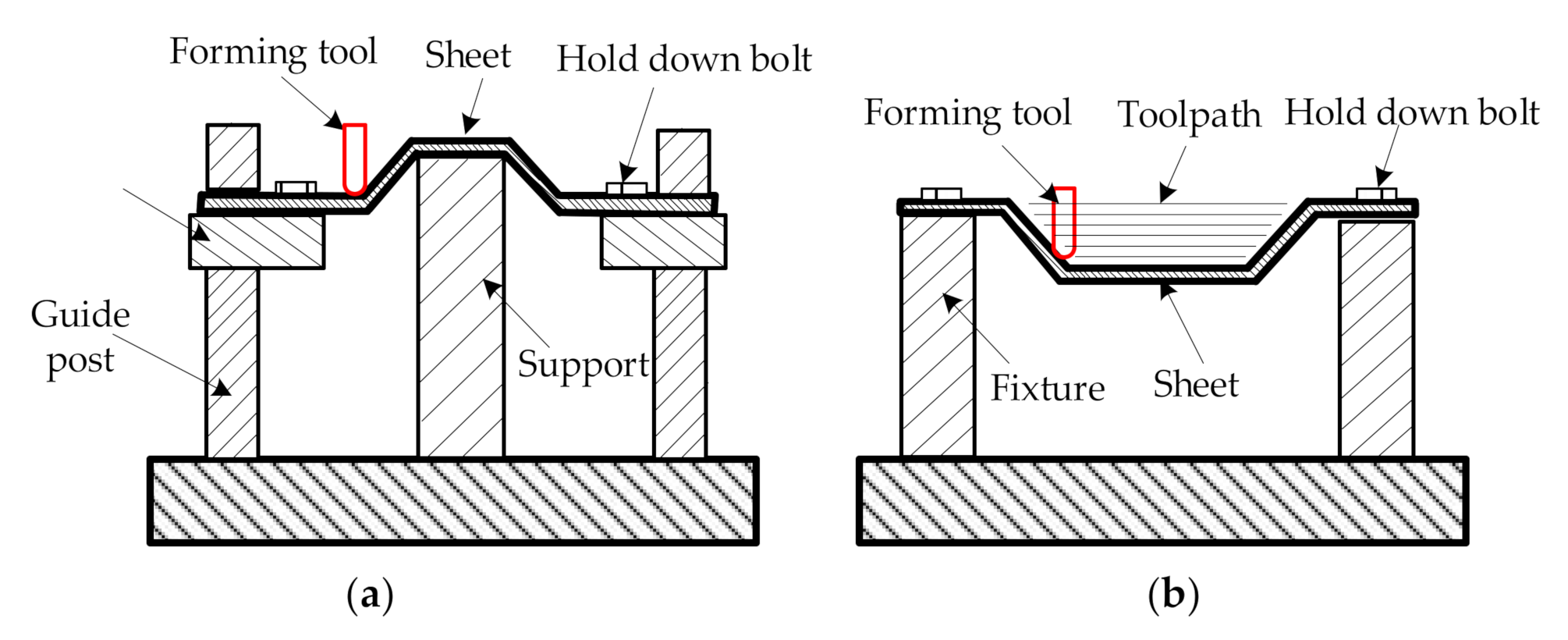 Forming tool
Sheet
Hold down bolt
Guide post
Support

(a)

Forming tool
Toolpath
Hold down bolt
Fixture
Sheet

(b)