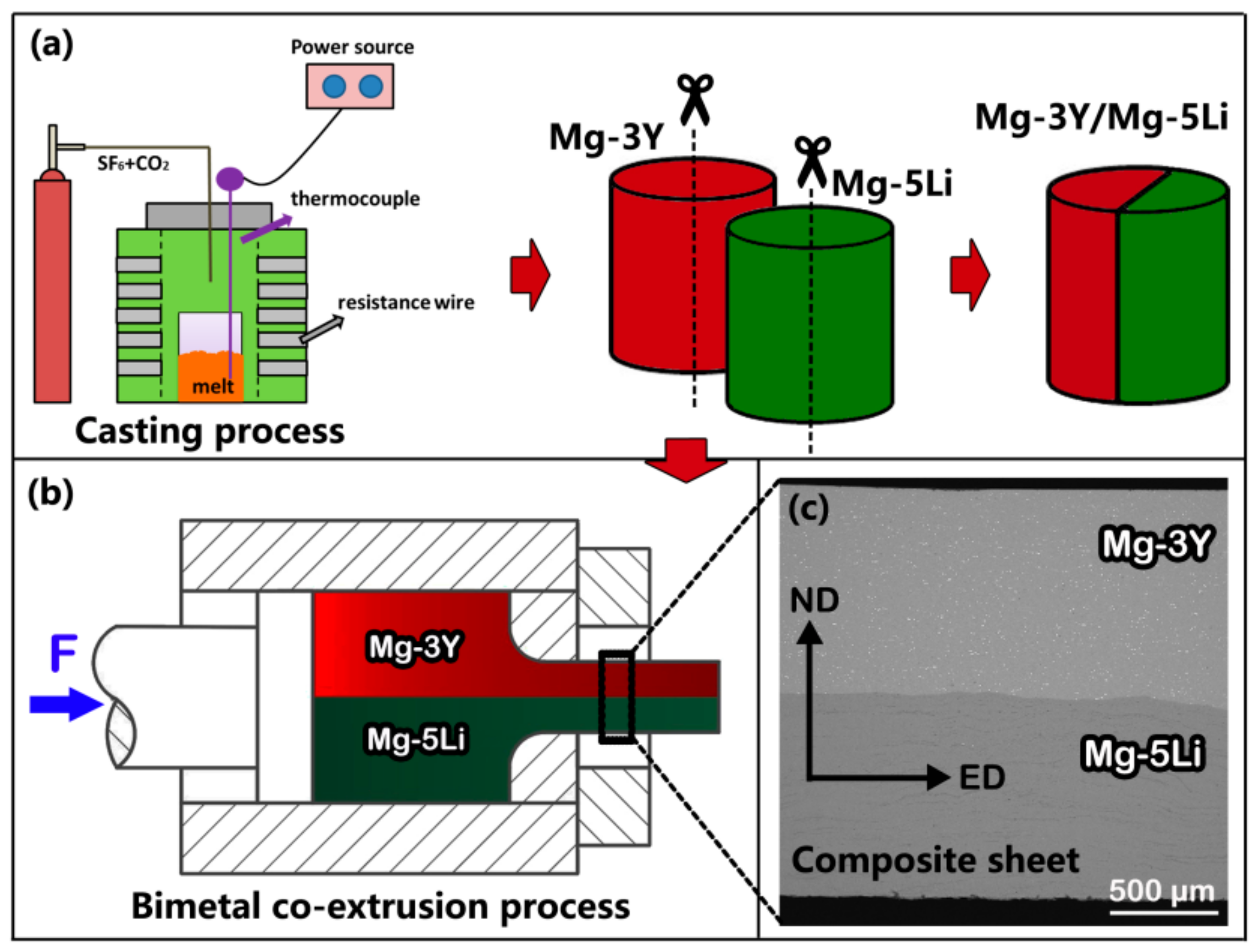 (a)

Power source

$SF_6+CO_2$

thermocouple

resistance wire

melt

Casting process

Mg-3Y

Mg-5Li

Mg-3Y/Mg-5Li

(b)

F

Mg-3Y

Mg-5Li

Bimetal co-extrusion process

(c)

Mg-3Y

ND

ED

Mg-5Li

Composite sheet

500 μm