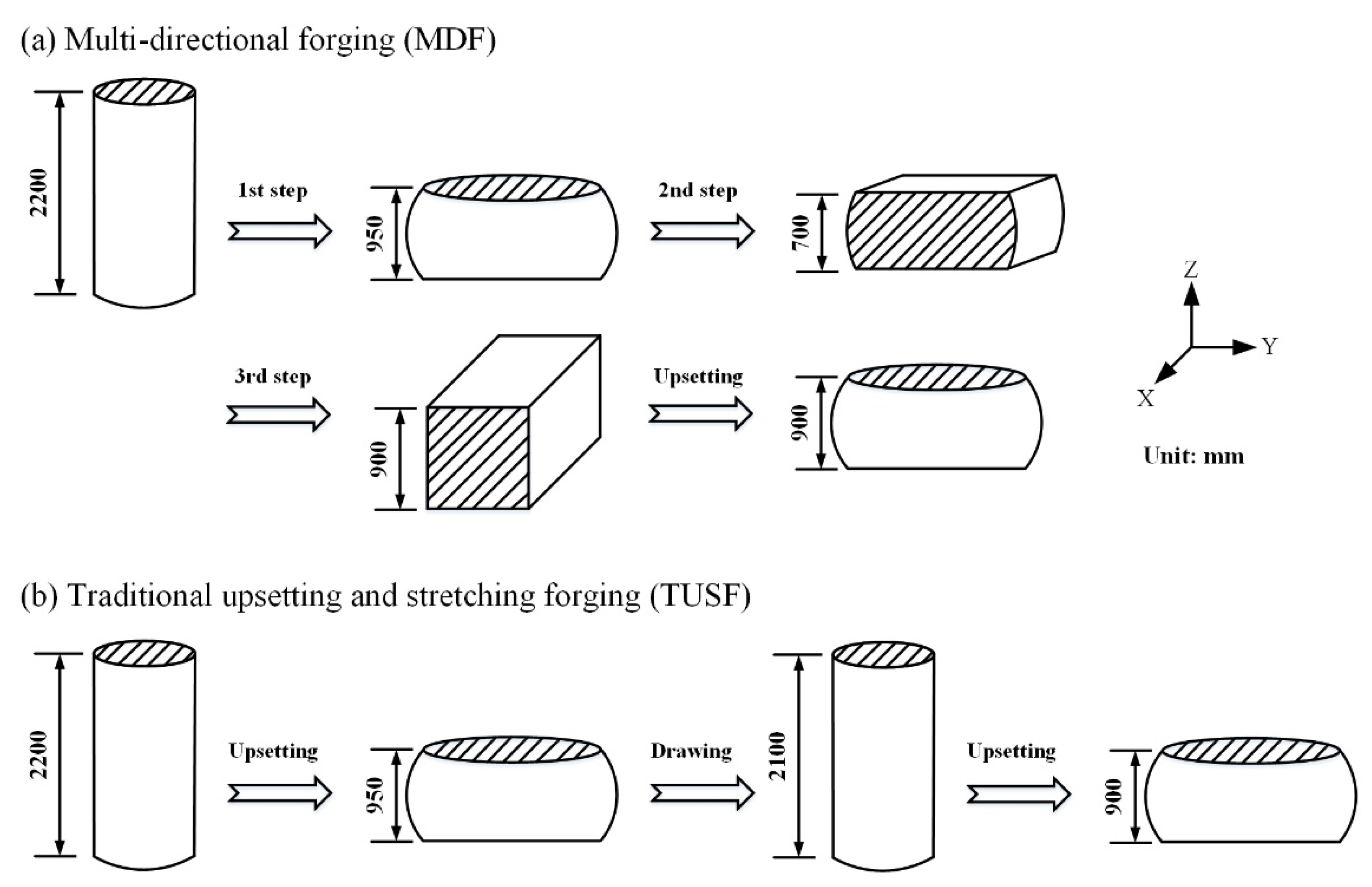 (a) Multi-directional forging (MDF)

2200

1st step

950

2nd step

700

Z

Y

X

3rd step

900

Upsetting

900

Unit: mm

(b) Traditional upsetting and stretching forging (TUSF)

2200

Upsetting

950

Drawing

2100

Upsetting

900