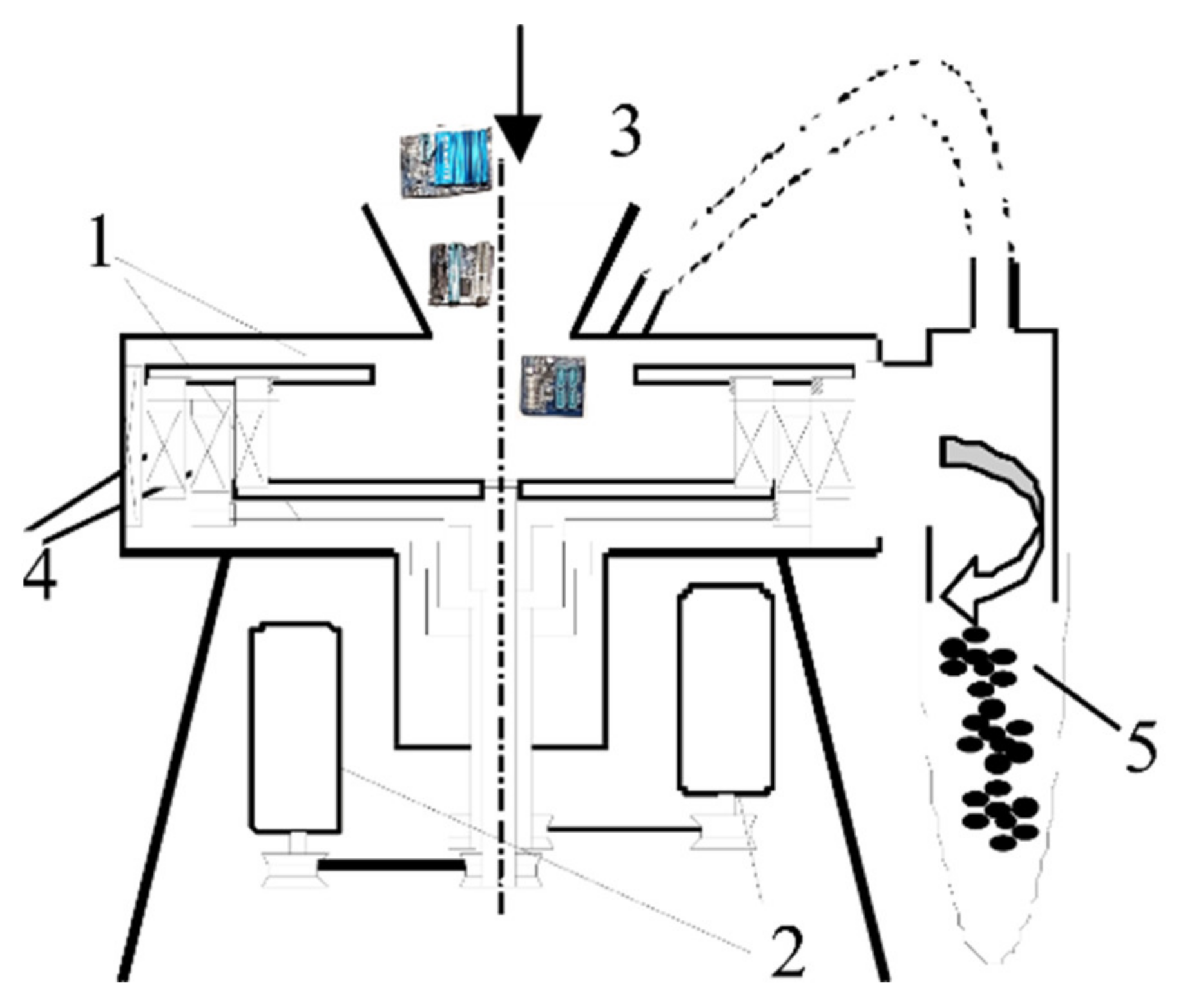 3
1
4
5
2