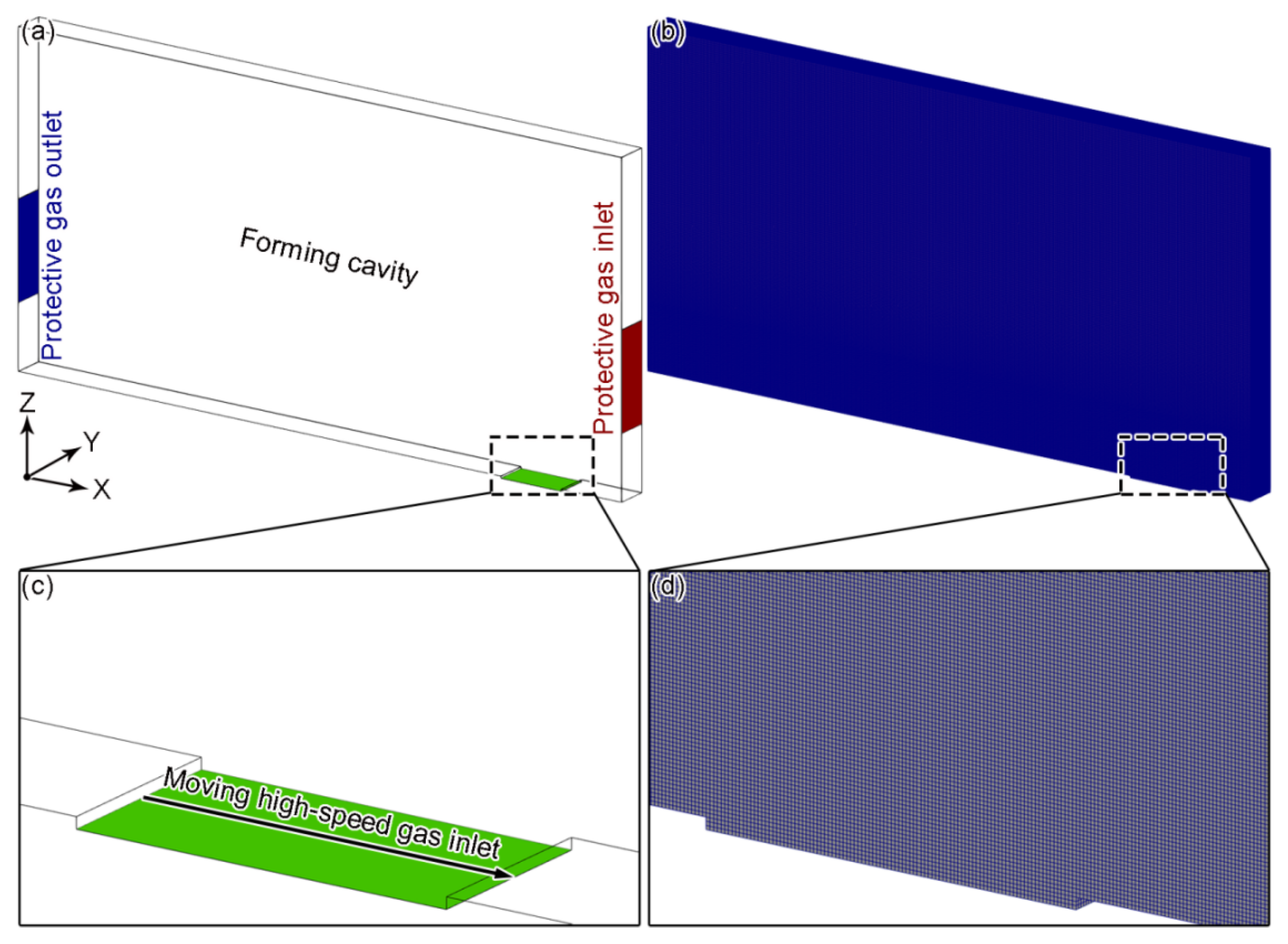 (a)
Protective gas outlet
Forming cavity
Protective gas inlet
Z
Y
X
(b)
(c)
Moving high-speed gas inlet
(d)