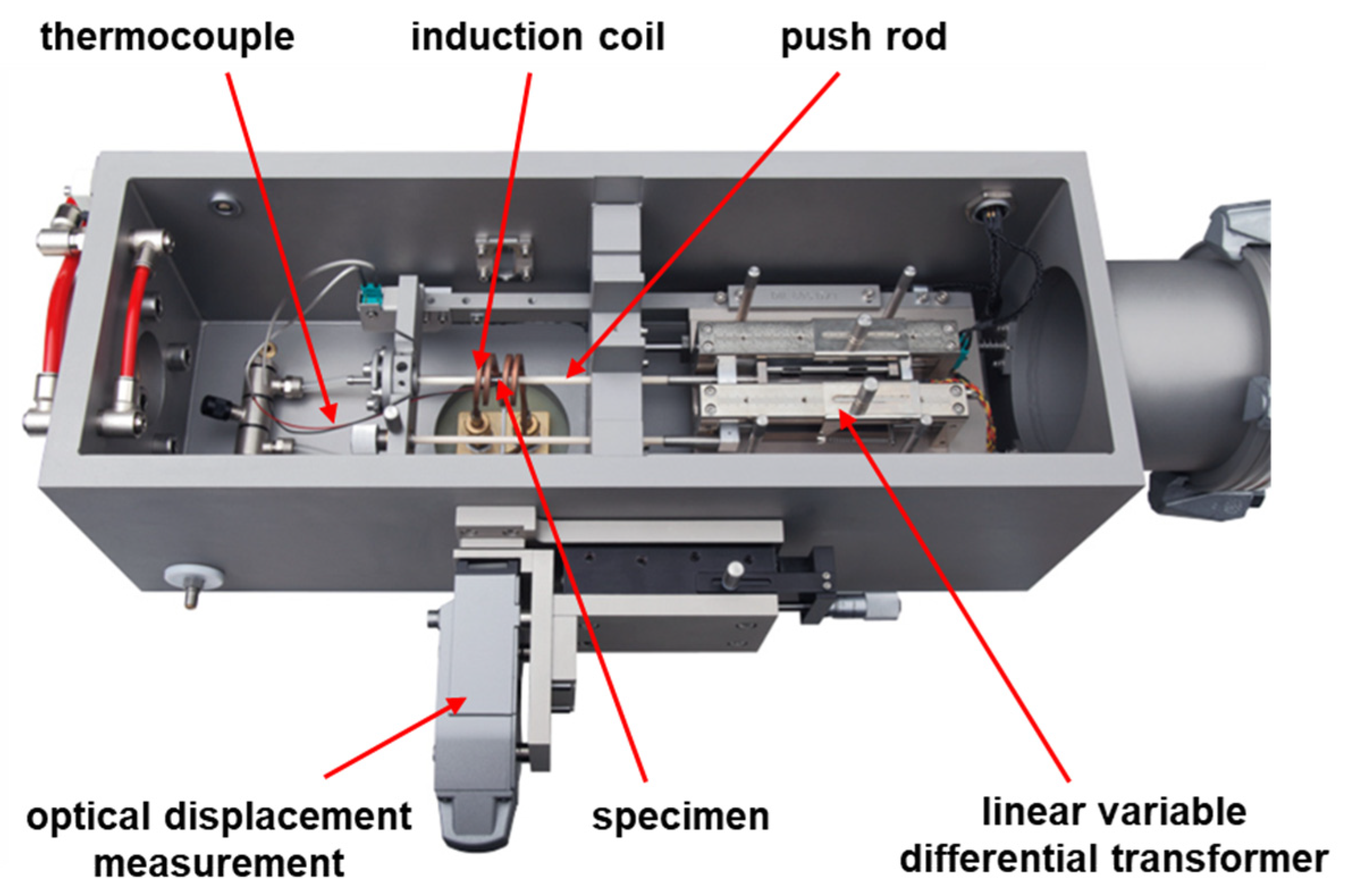 thermocouple
induction coil
push rod
optical displacement measurement
specimen
linear variable differential transformer