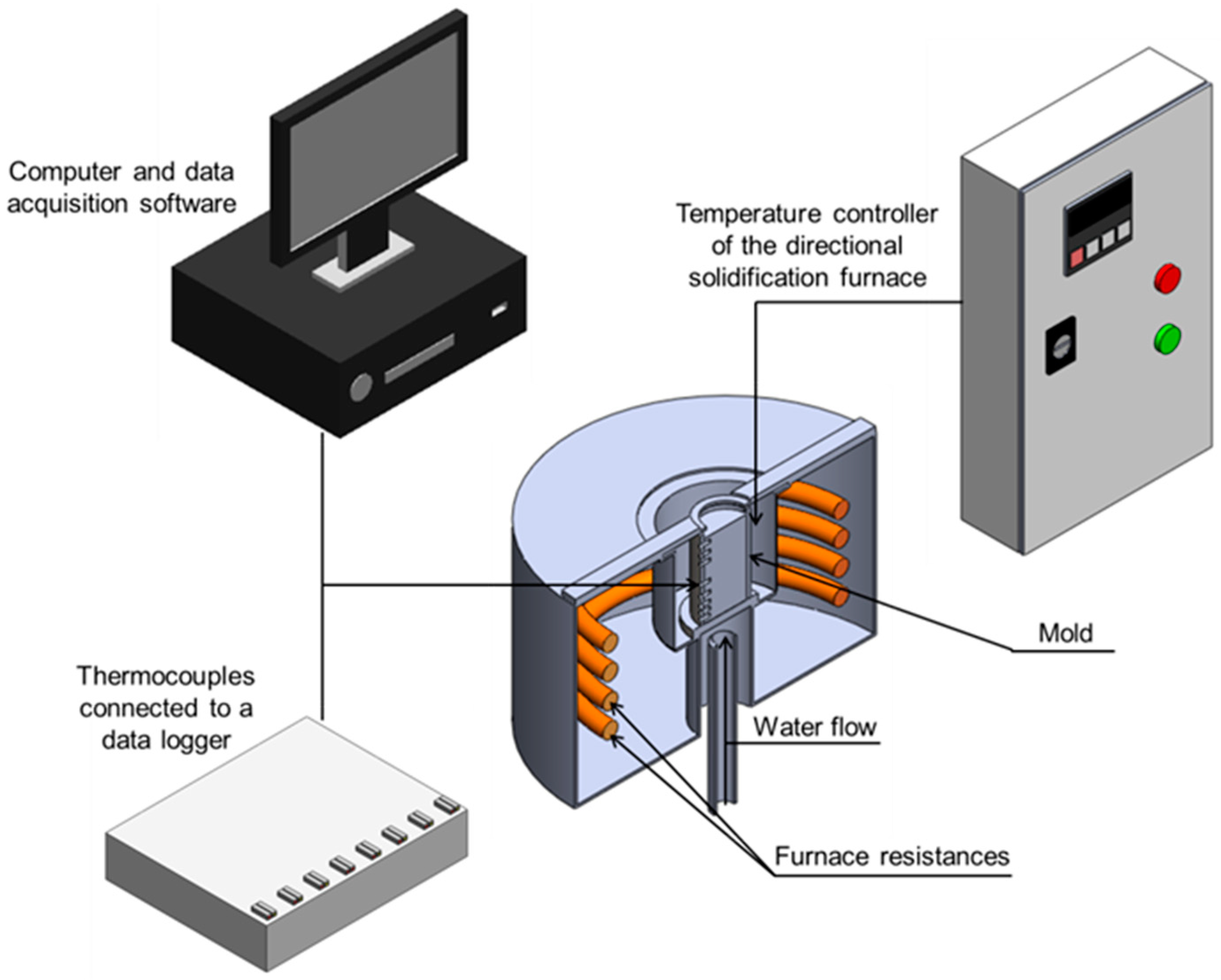 Computer and data acquisition software

Temperature controller of the directional solidification furnace

Mold

Thermocouples connected to a data logger

Water flow

Furnace resistances