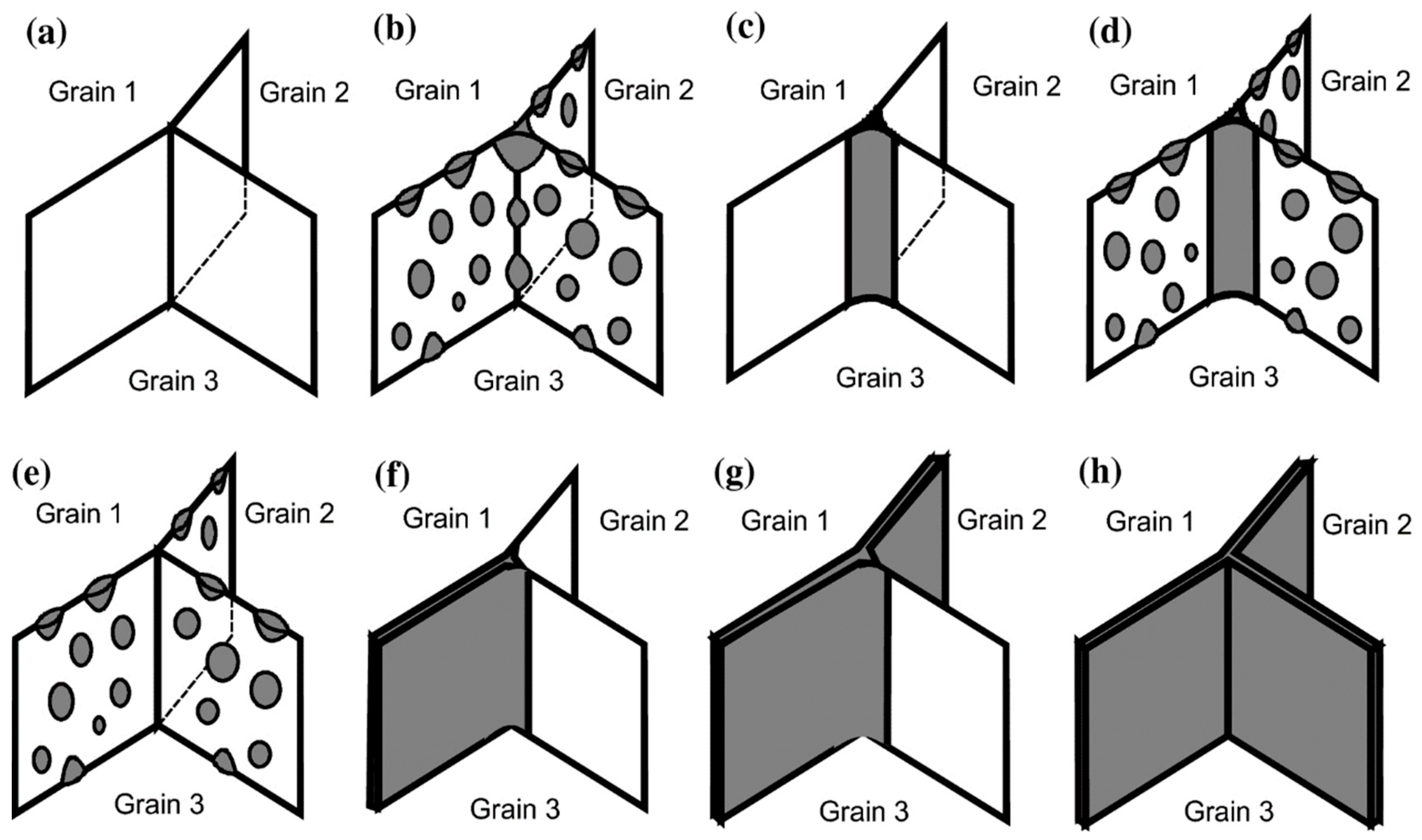 (a)
Grain 1
Grain 2
Grain 3

(b)
Grain 1
Grain 2
Grain 3

(c)
Grain 1
Grain 2
Grain 3

(d)
Grain 1
Grain 2
Grain 3

(e)
Grain 1
Grain 2
Grain 3

(f)
Grain 1
Grain 2
Grain 3

(g)
Grain 1
Grain 2
Grain 3

(h)
Grain 1
Grain 2
Grain 3