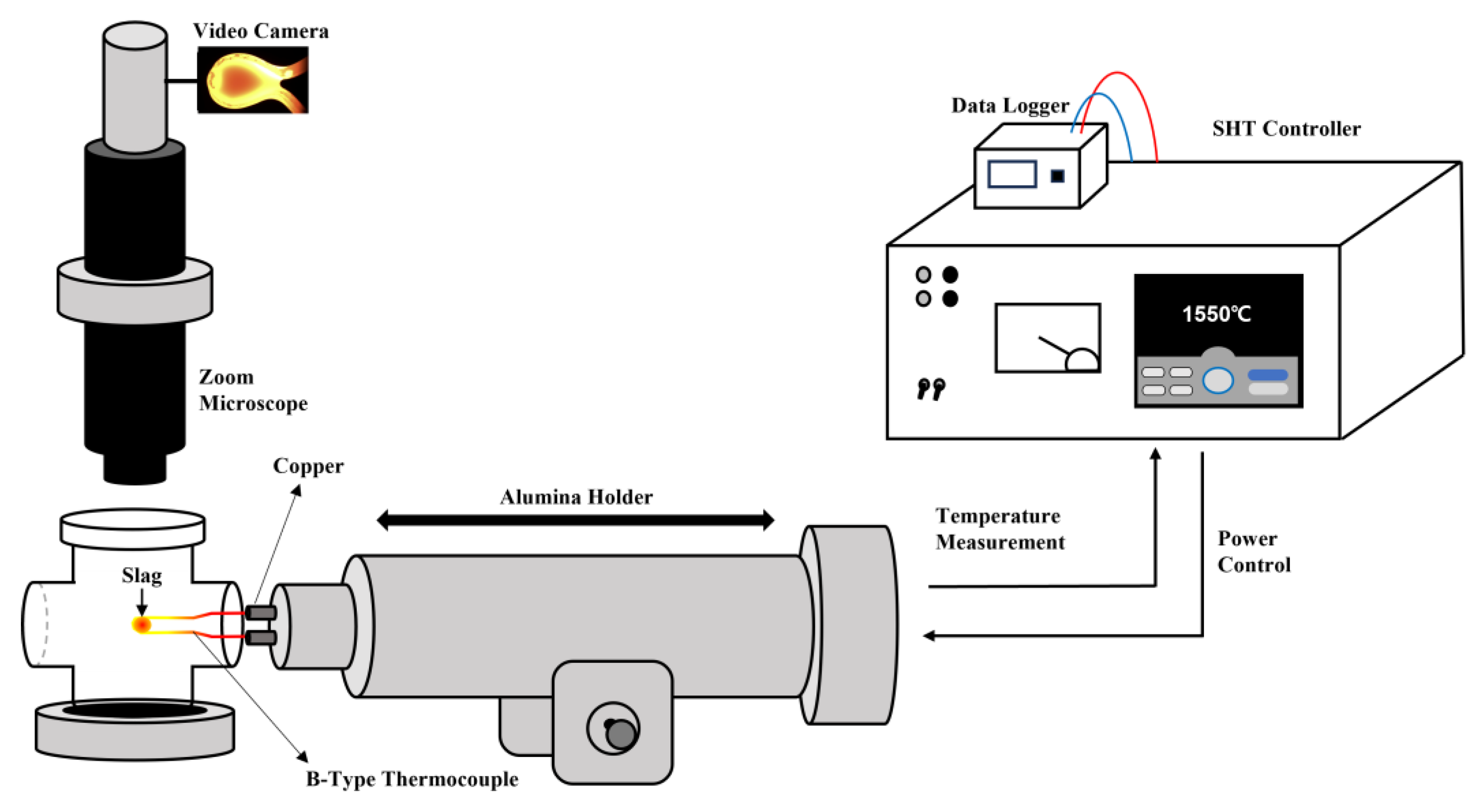 Video Camera

Data Logger

SHT Controller

1550℃

Zoom Microscope

Copper

Alumina Holder

Temperature Measurement

Power Control

Slag

B-Type Thermocouple