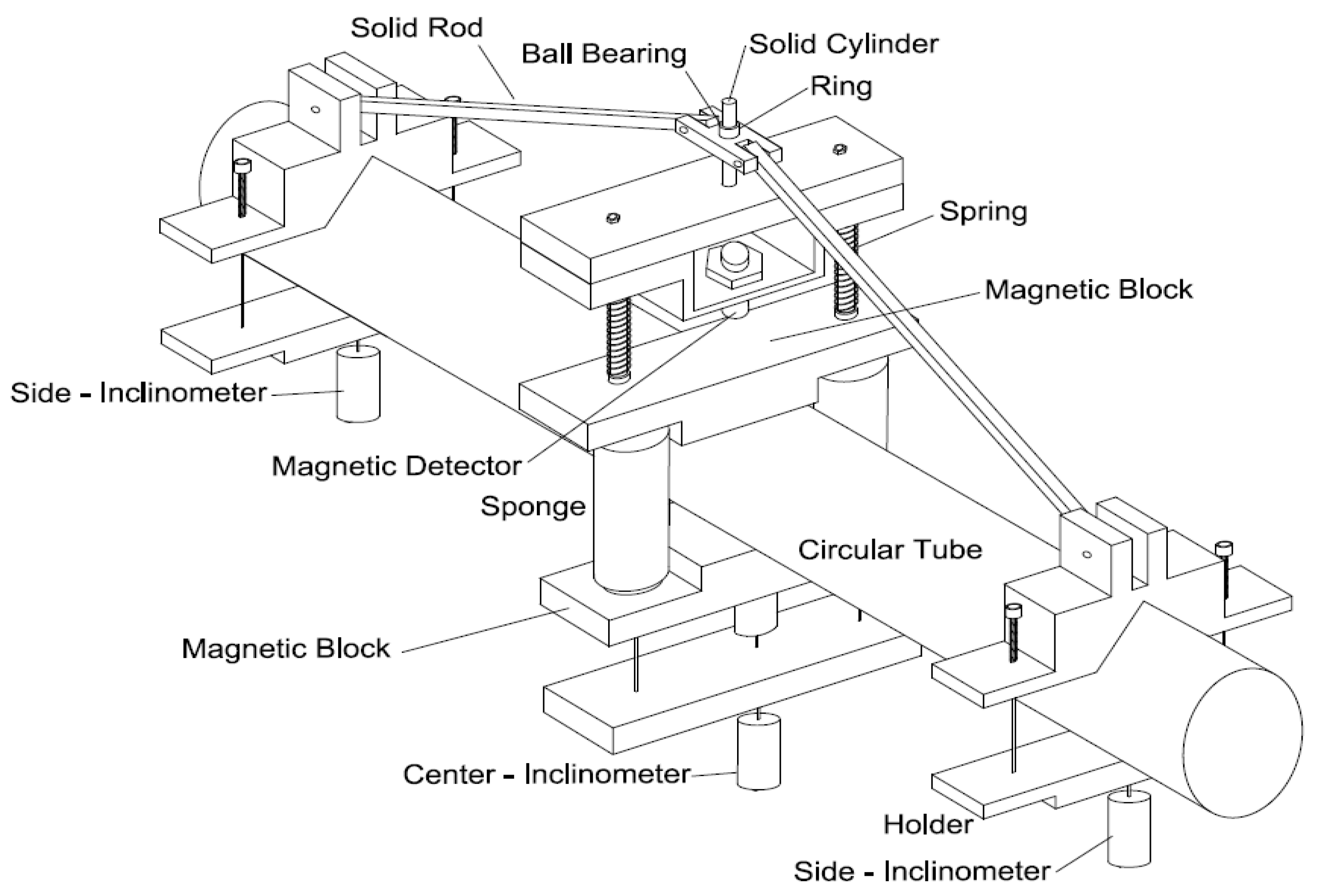 Solid Rod
Ball Bearing
Solid Cylinder
Ring
Spring
Magnetic Block
Side - Inclinometer
Magnetic Detector
Sponge
Circular Tube
Magnetic Block
Center - Inclinometer
Holder
Side - Inclinometer