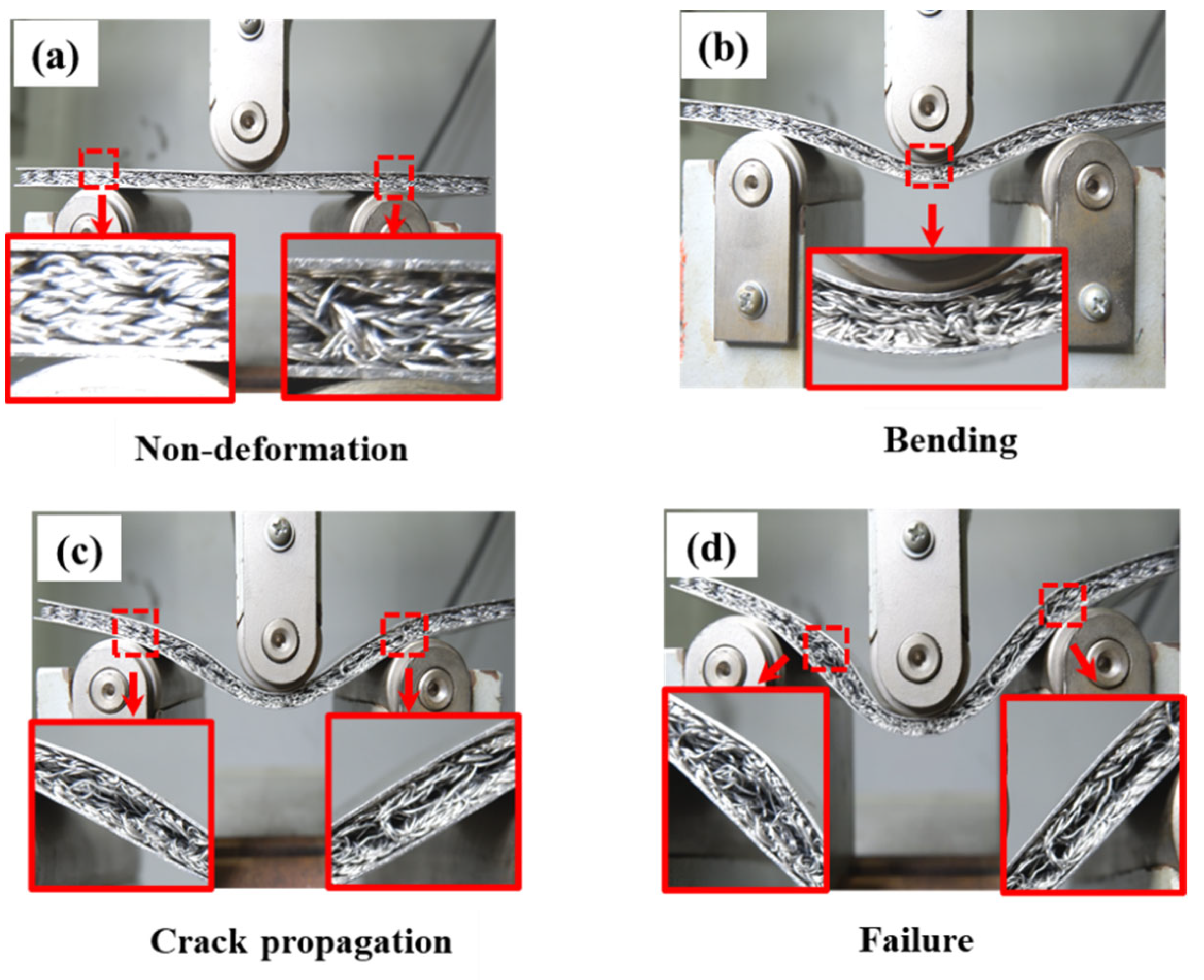 (a)

Non-deformation

(b)

Bending

(c)

Crack propagation

(d)

Failure