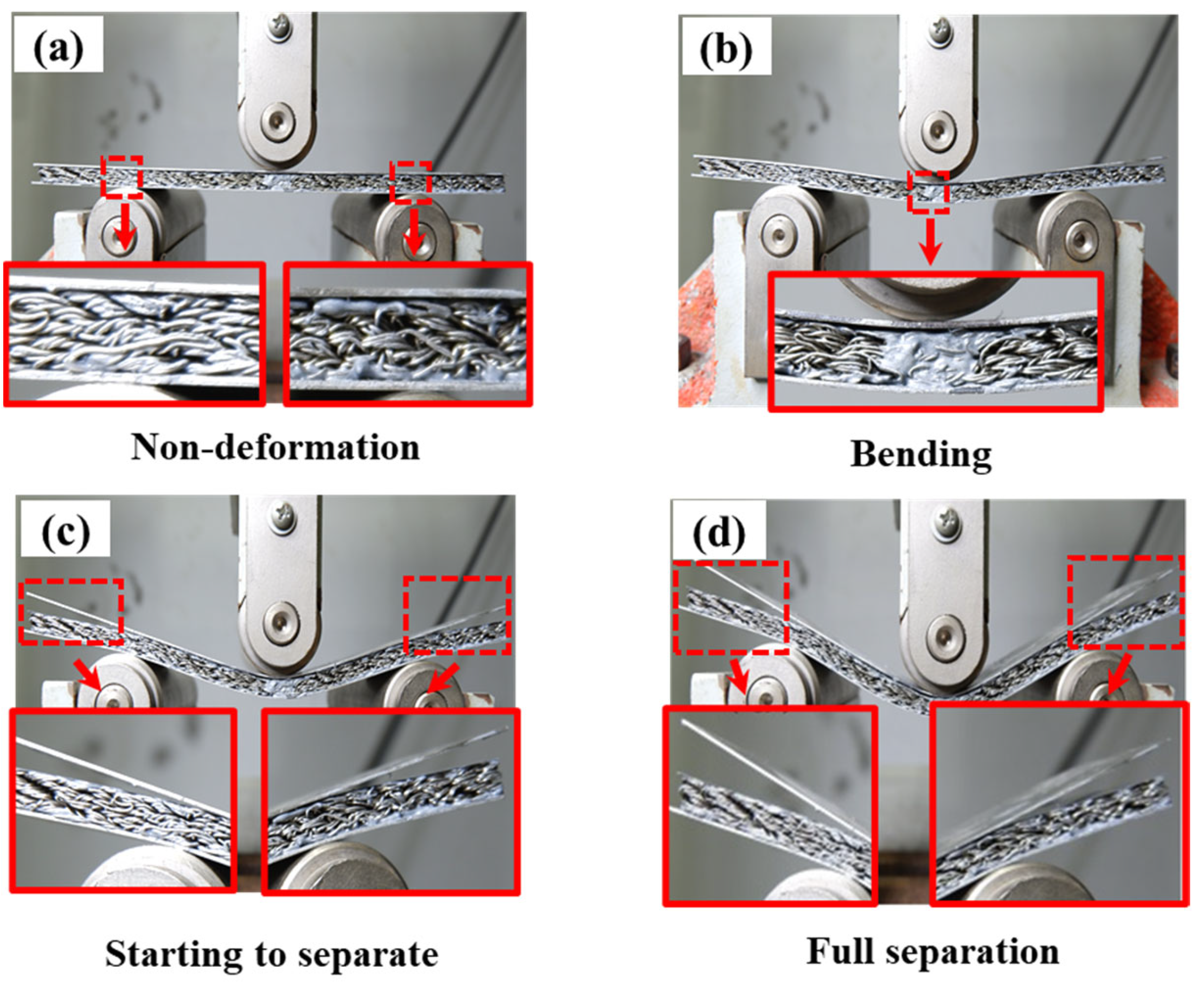 (a)

Non-deformation

(b)

Bending

(c)

Starting to separate

(d)

Full separation