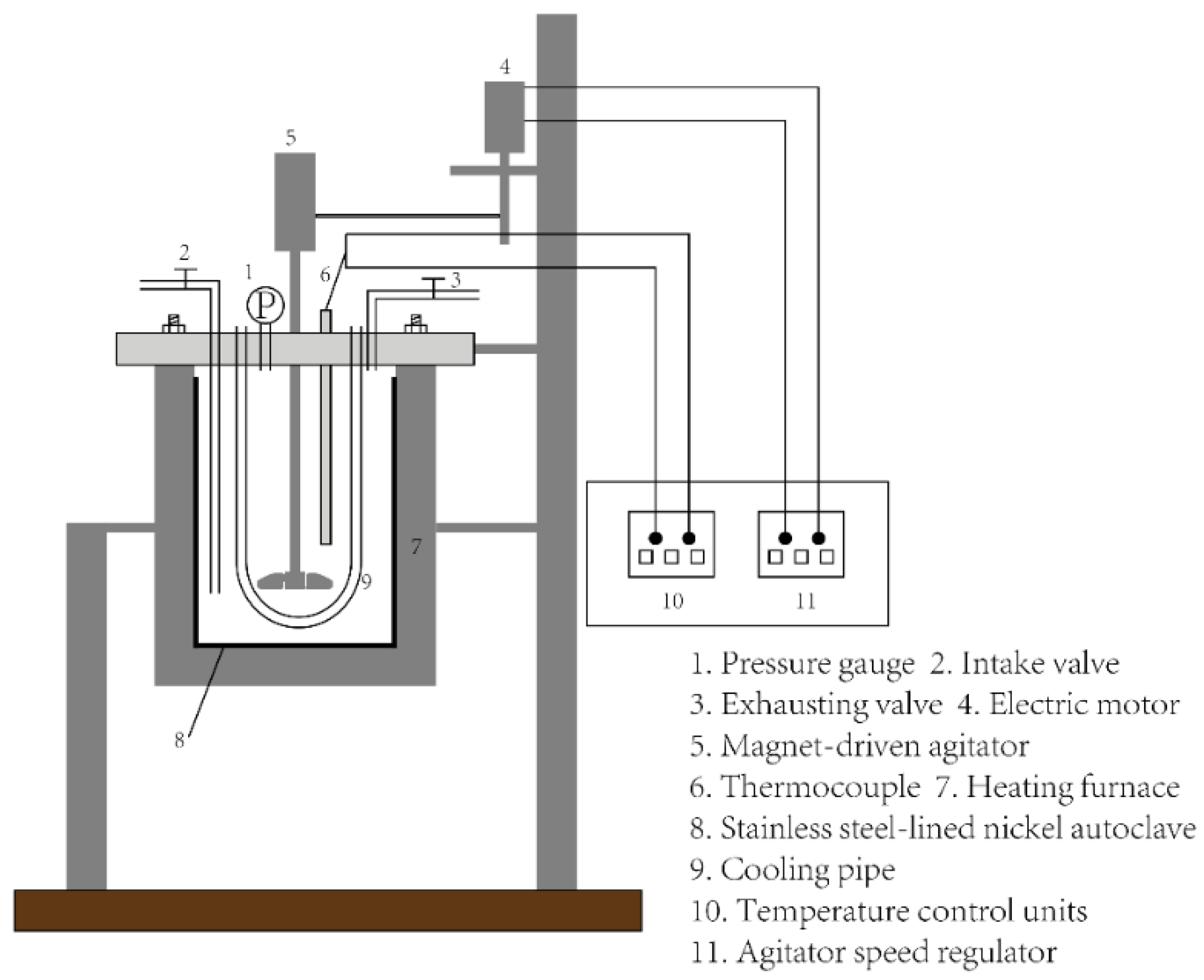 4

5

2

1

P

6

3

7

9

8

10

11

1. Pressure gauge 2. Intake valve
3. Exhausting valve 4. Electric motor
5. Magnet-driven agitator
6. Thermocouple 7. Heating furnace
8. Stainless steel-lined nickel autoclave
9. Cooling pipe
10. Temperature control units
11. Agitator speed regulator