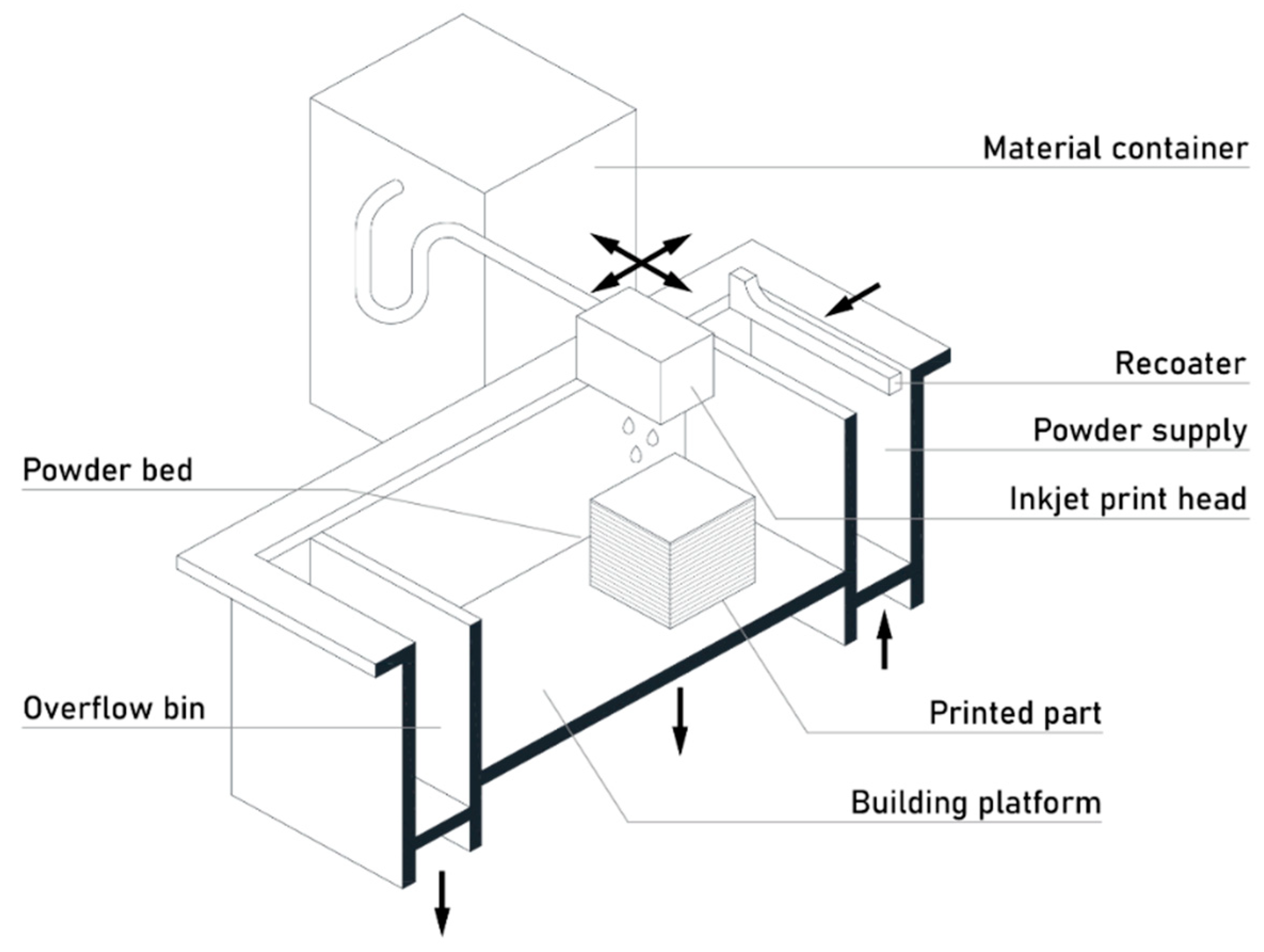 Material container

Recoater

Powder supply

Powder bed

Inkjet print head

Overflow bin

Printed part

Building platform