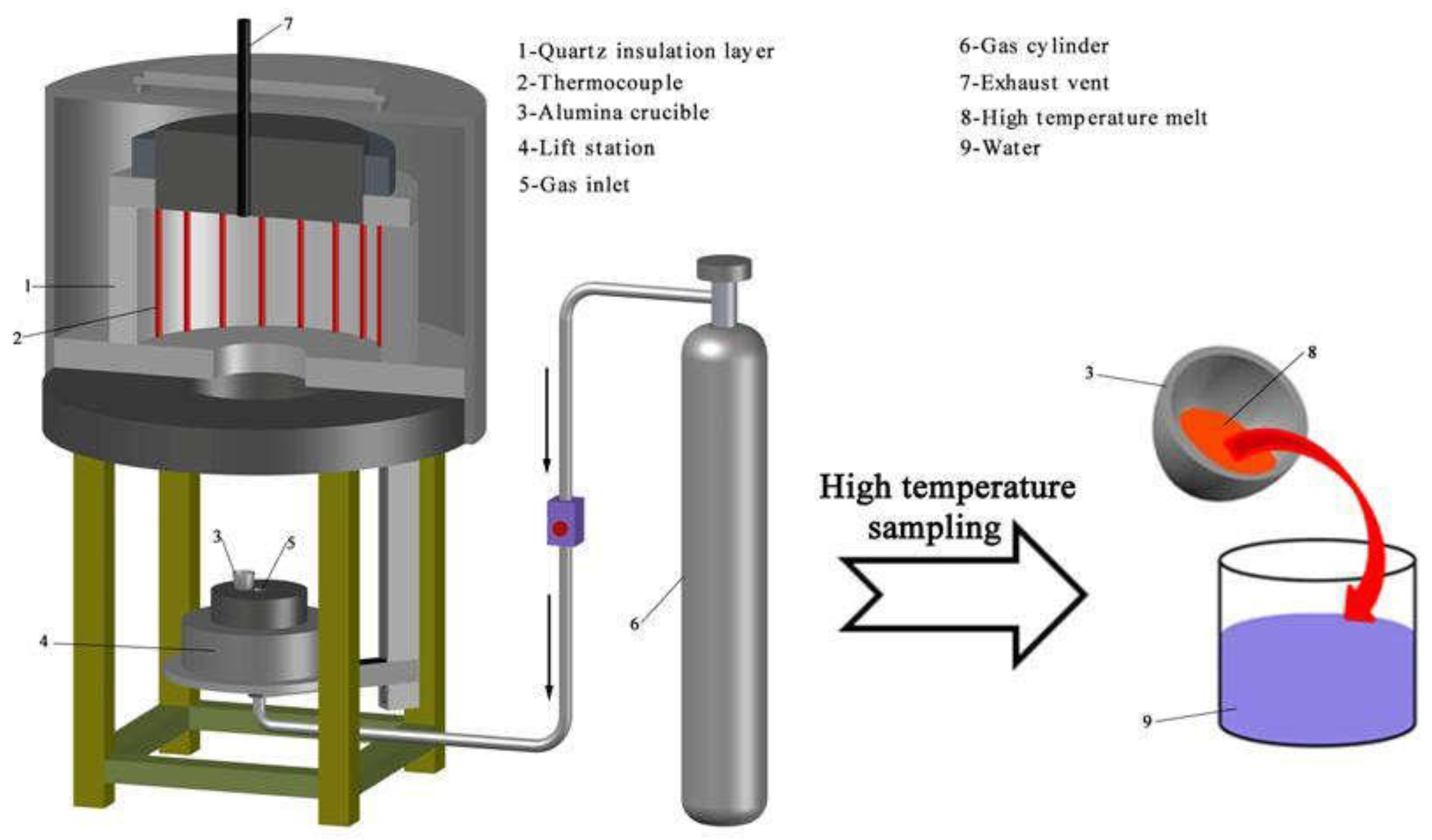 7

1-Quartz insulation layer
2-Thermocouple
3-Alumina crucible
4-Lift station
5-Gas inlet

6-Gas cylinder
7-Exhaust vent
8-High temperature melt
9-Water

1

2

3

5

4

6

High temperature sampling

3

8

9