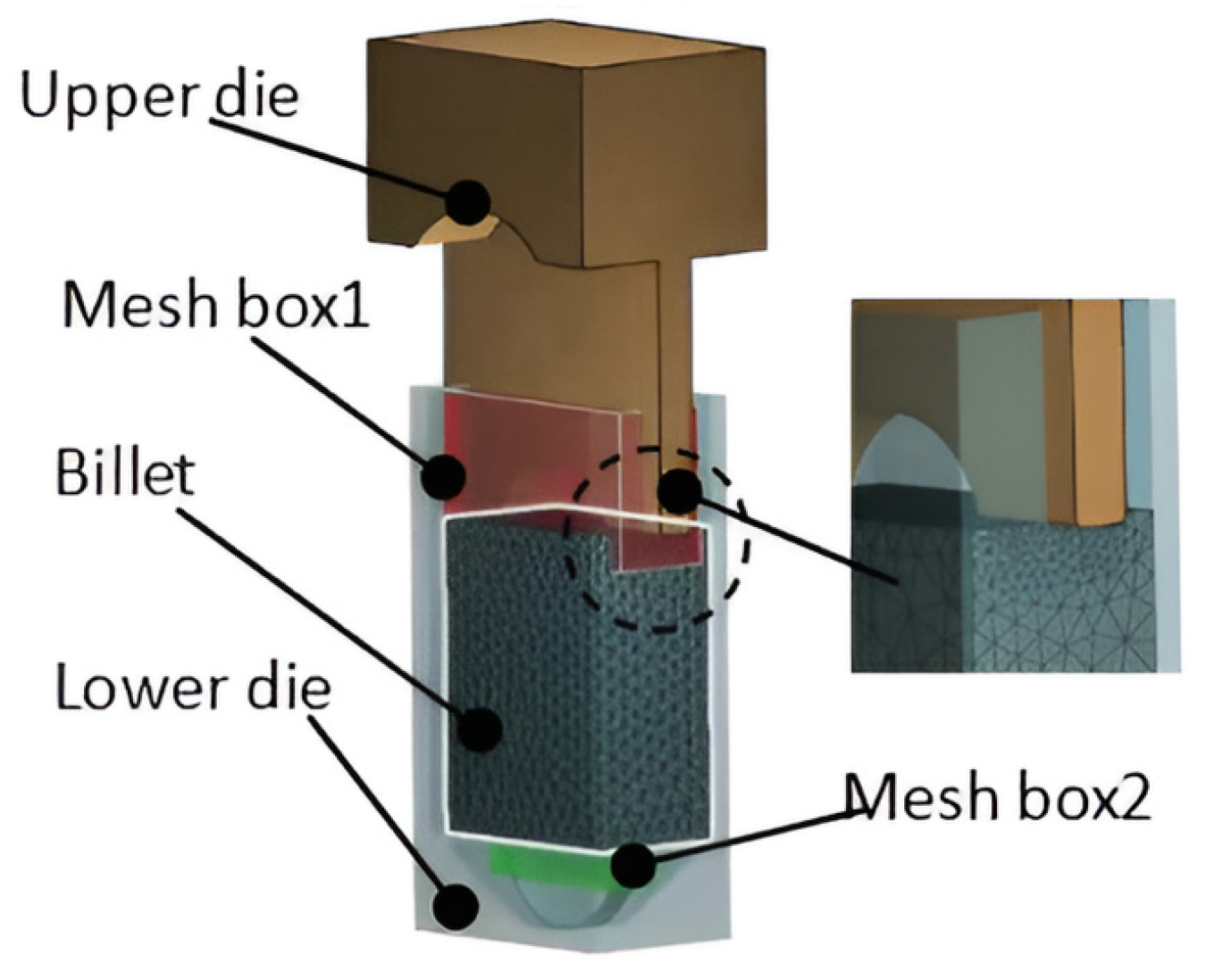 Upper die

Mesh box1

Billet

Lower die

Mesh box2