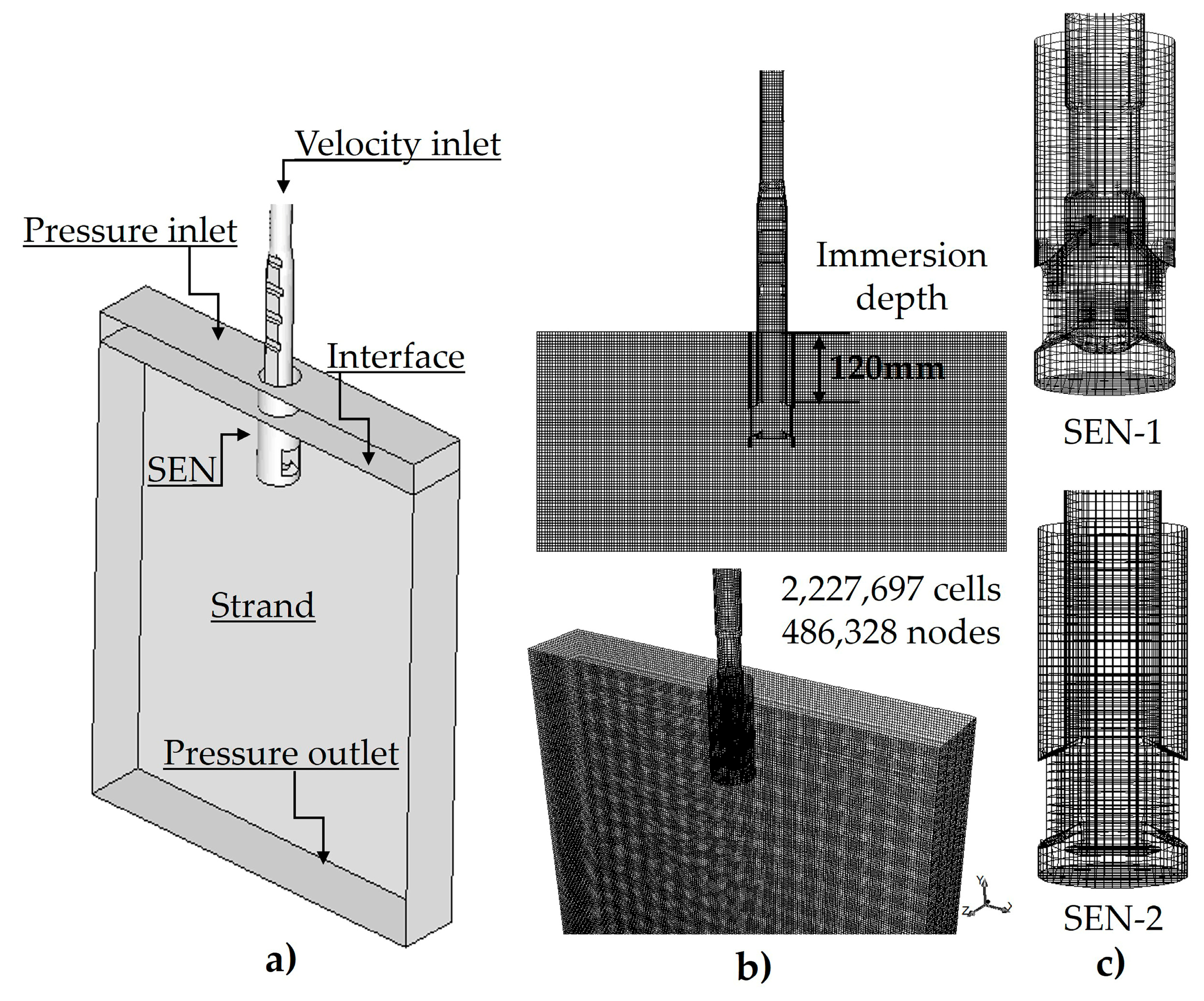 Velocity inlet

Pressure inlet

Interface

SEN

Strand

Pressure outlet

a)

Immersion depth

120mm

2,227,697 cells
486,328 nodes

Y

Z

X

b)

SEN-1

SEN-2

c)