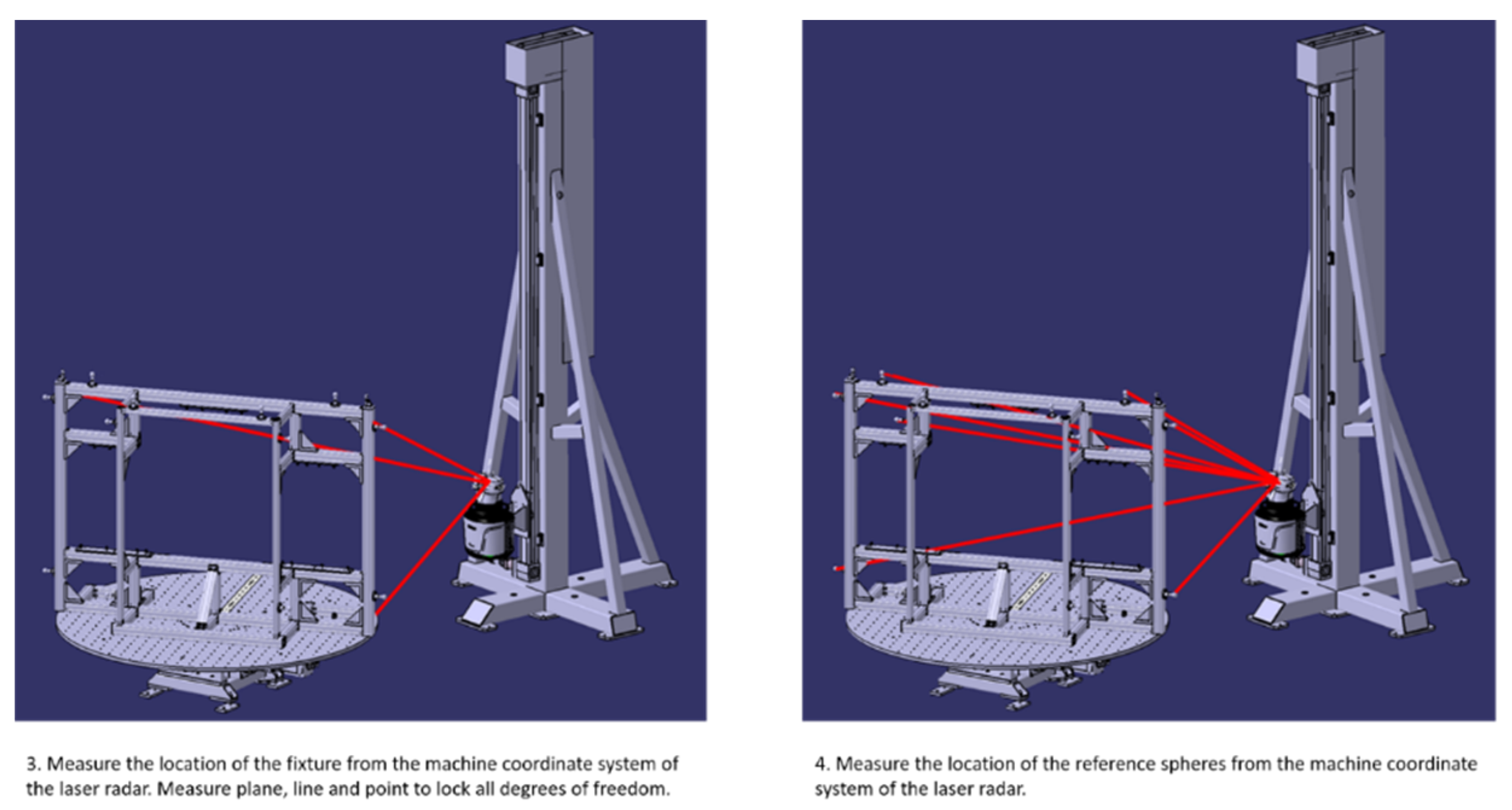 3. Measure the location of the fixture from the machine coordinate system of the laser radar. Measure plane, line and point to lock all degrees of freedom.

4. Measure the location of the reference spheres from the machine coordinate system of the laser radar.